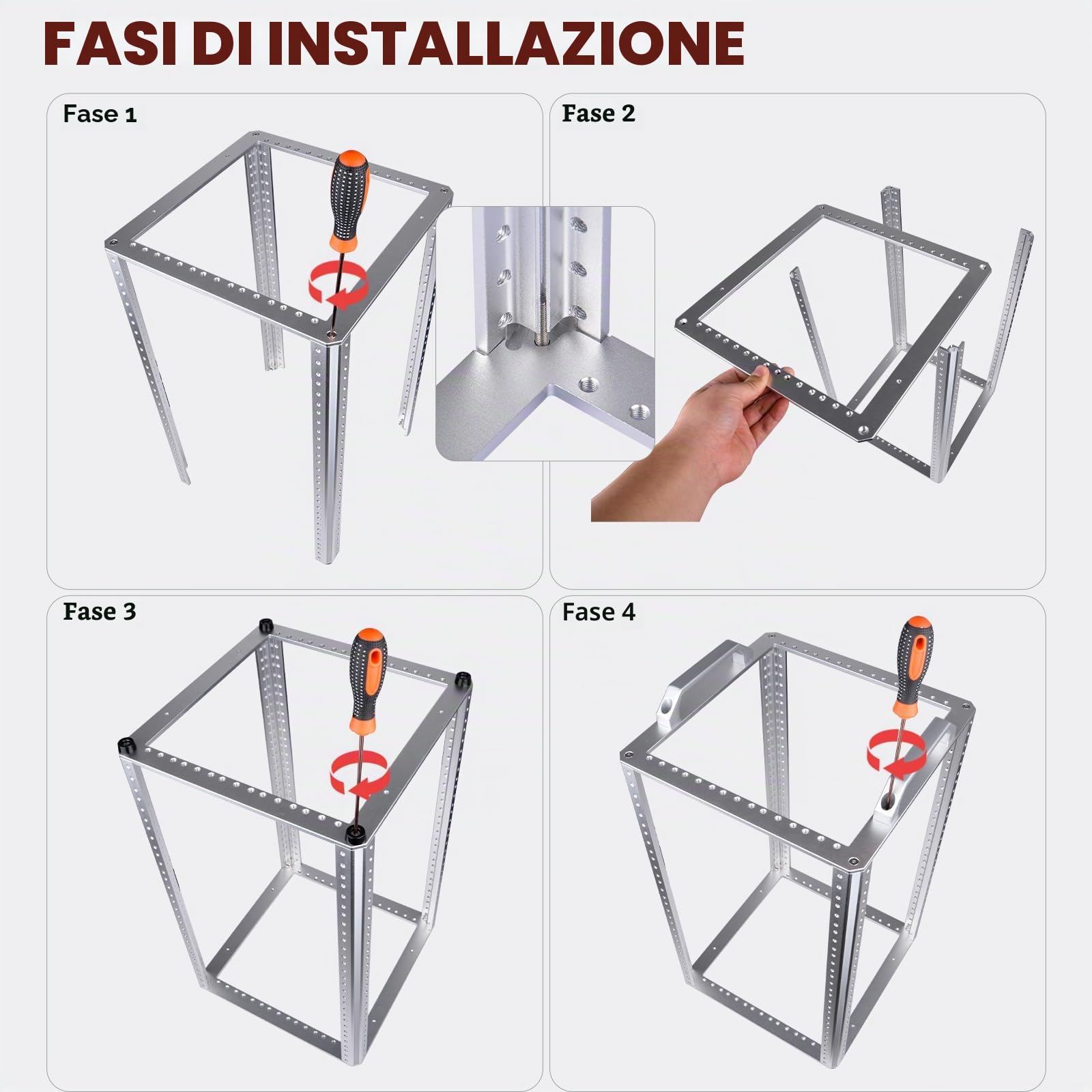 FASI DI INSTALLAZIONE

Fase 1

Fase 2

Fase 3

Fase 4