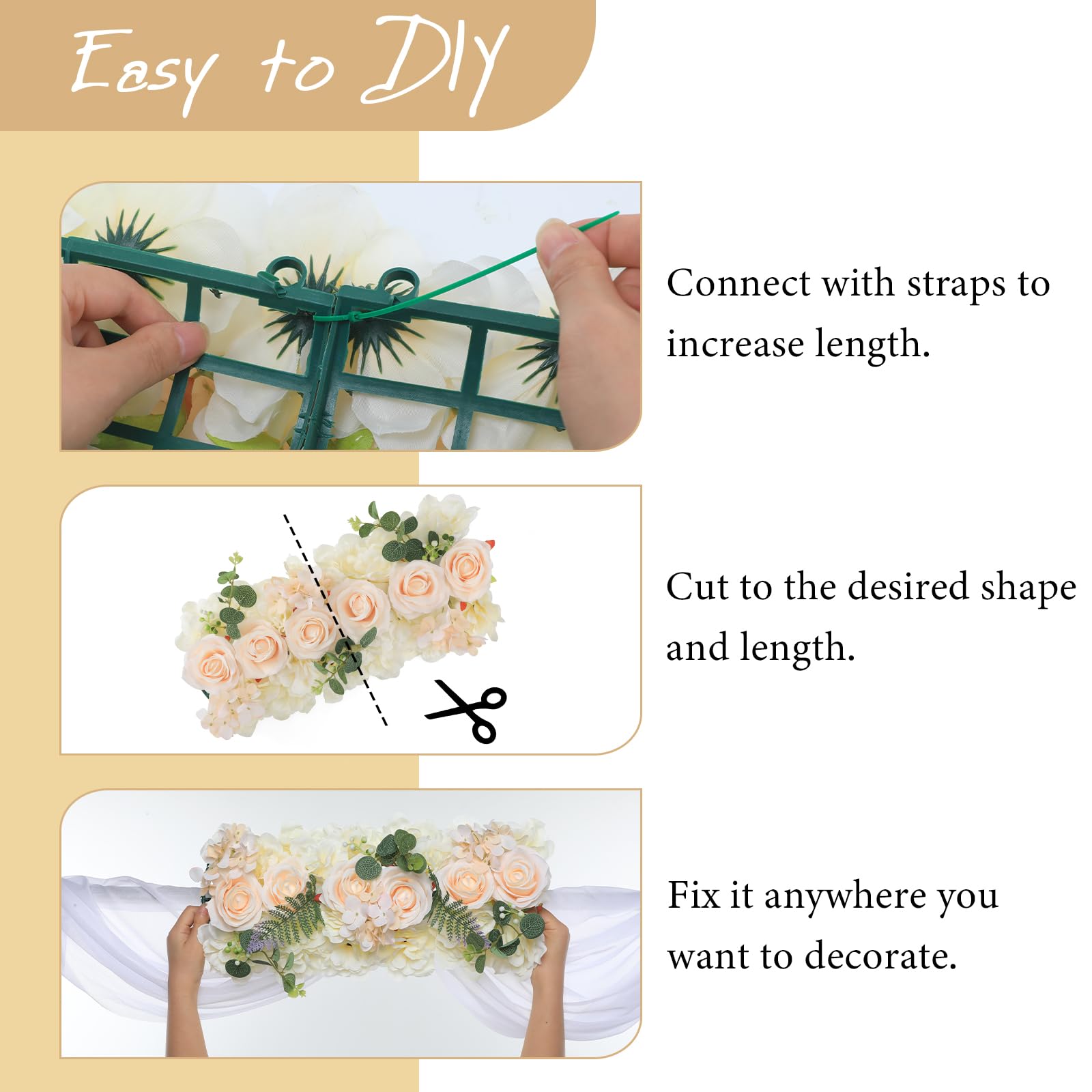 Easy to DIY

Connect with straps to increase length.

Cut to the desired shape and length.

Fix it anywhere you want to decorate.