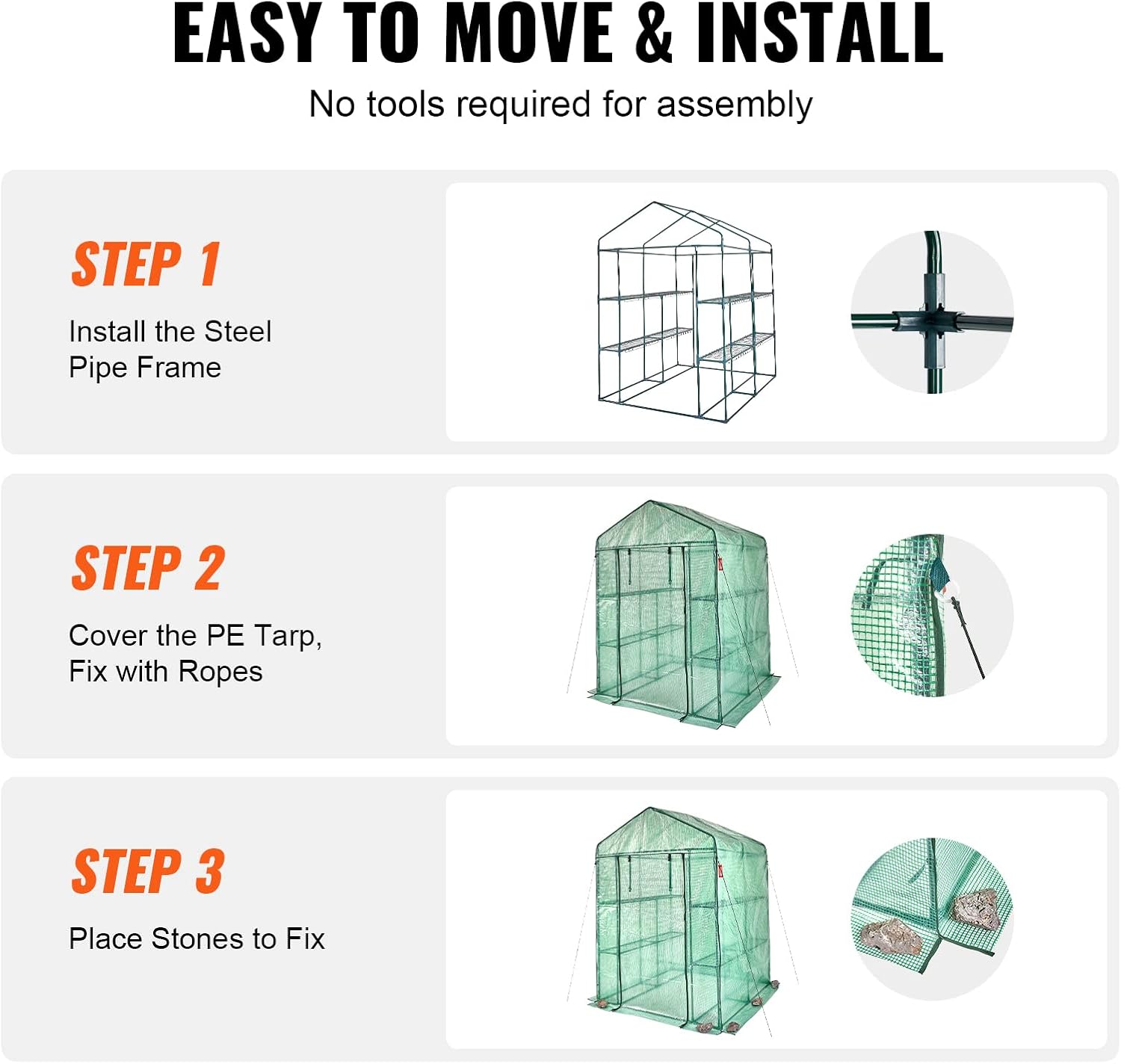 EASY TO MOVE & INSTALL

No tools required for assembly

STEP 1

Install the Steel Pipe Frame

STEP 2

Cover the PE Tarp, Fix with Ropes

STEP 3

Place Stones to Fix