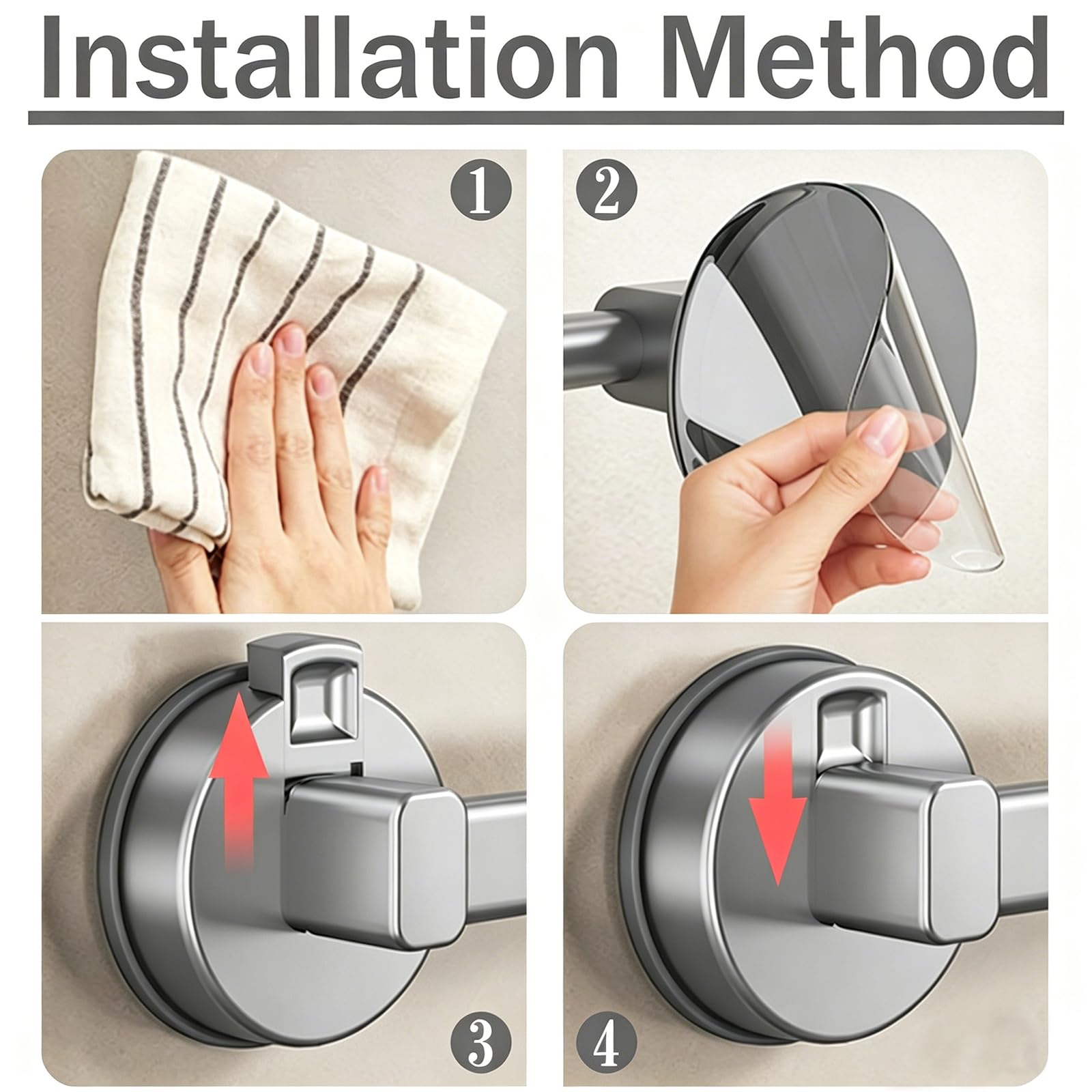 Installation Method

1

2

3

4