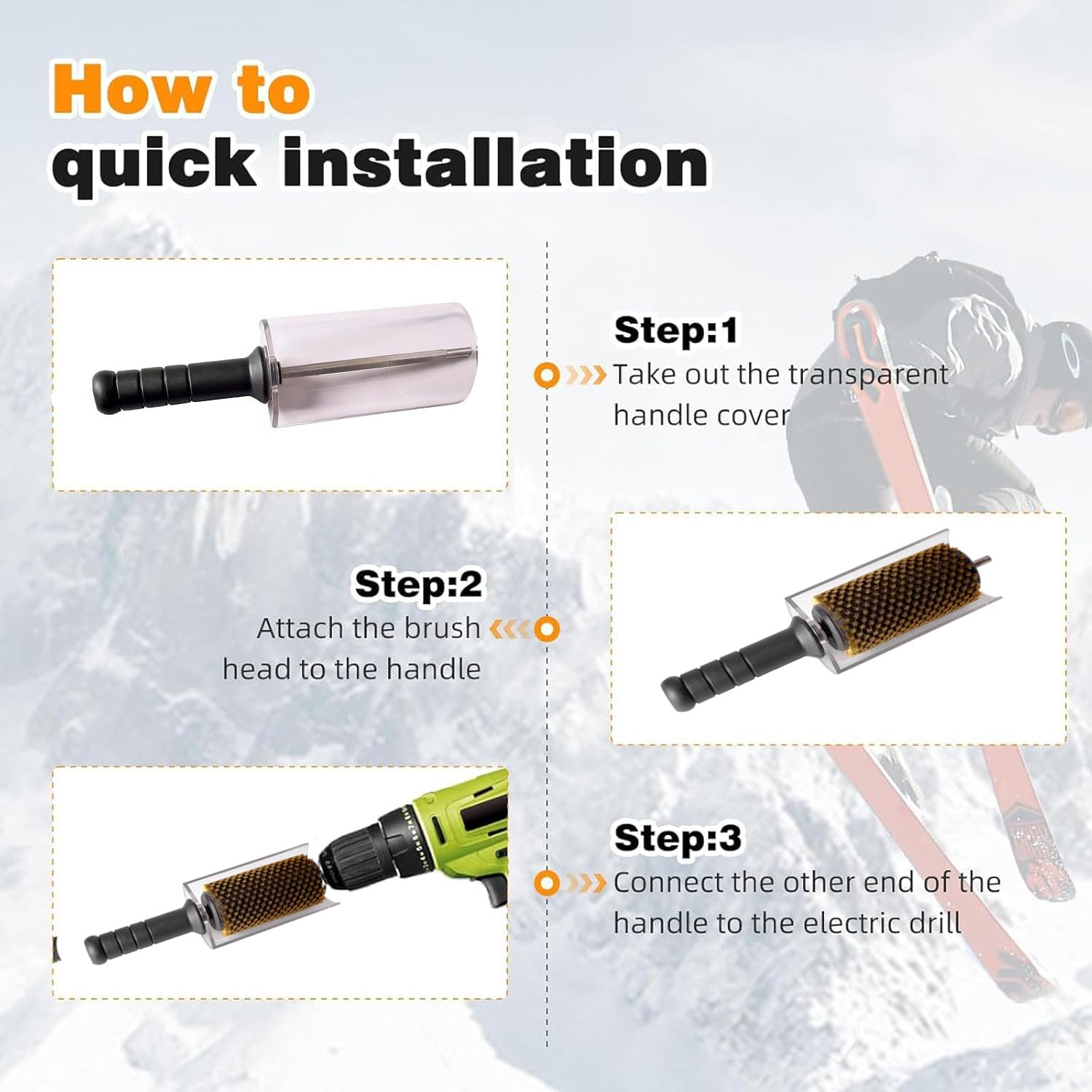 How to
quick installation

Step:1
Take out the transparent handle cover

Step:2
Attach the brush head to the handle

Step:3
Connect the other end of the handle to the electric drill