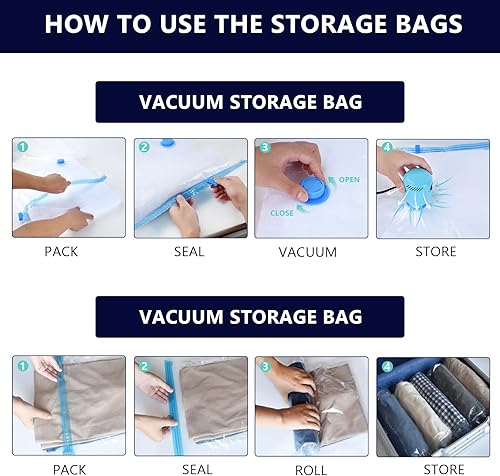 HOW TO USE THE STORAGE BAGS

VACUUM STORAGE BAG

1
PACK

2
SEAL

3
OPEN
CLOSE
VACUUM

4
STORE

VACUUM STORAGE BAG

1
PACK

2
SEAL

3
ROLL

4
STORE