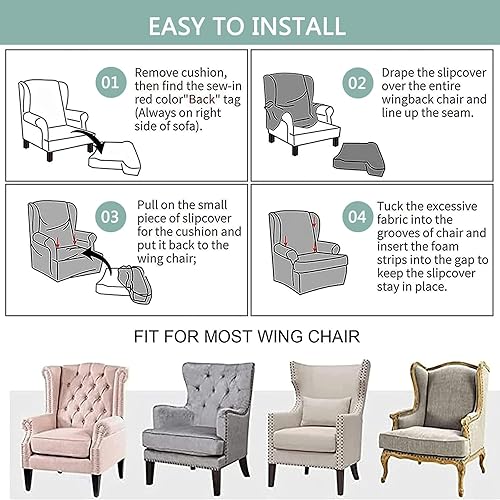 EASY TO INSTALL

01 Remove cushion, then find the sew-in red color"Back" tag (Always on right side of sofa).

02 Drape the slipcover over the entire wingback chair and line up the seam.

03 Pull on the small piece of slipcover for the cushion and put it back to the wing chair;

04 Tuck the excessive fabric into the grooves of chair and insert the foam strips into the gap to keep the slipcover stay in place.

FIT FOR MOST WING CHAIR