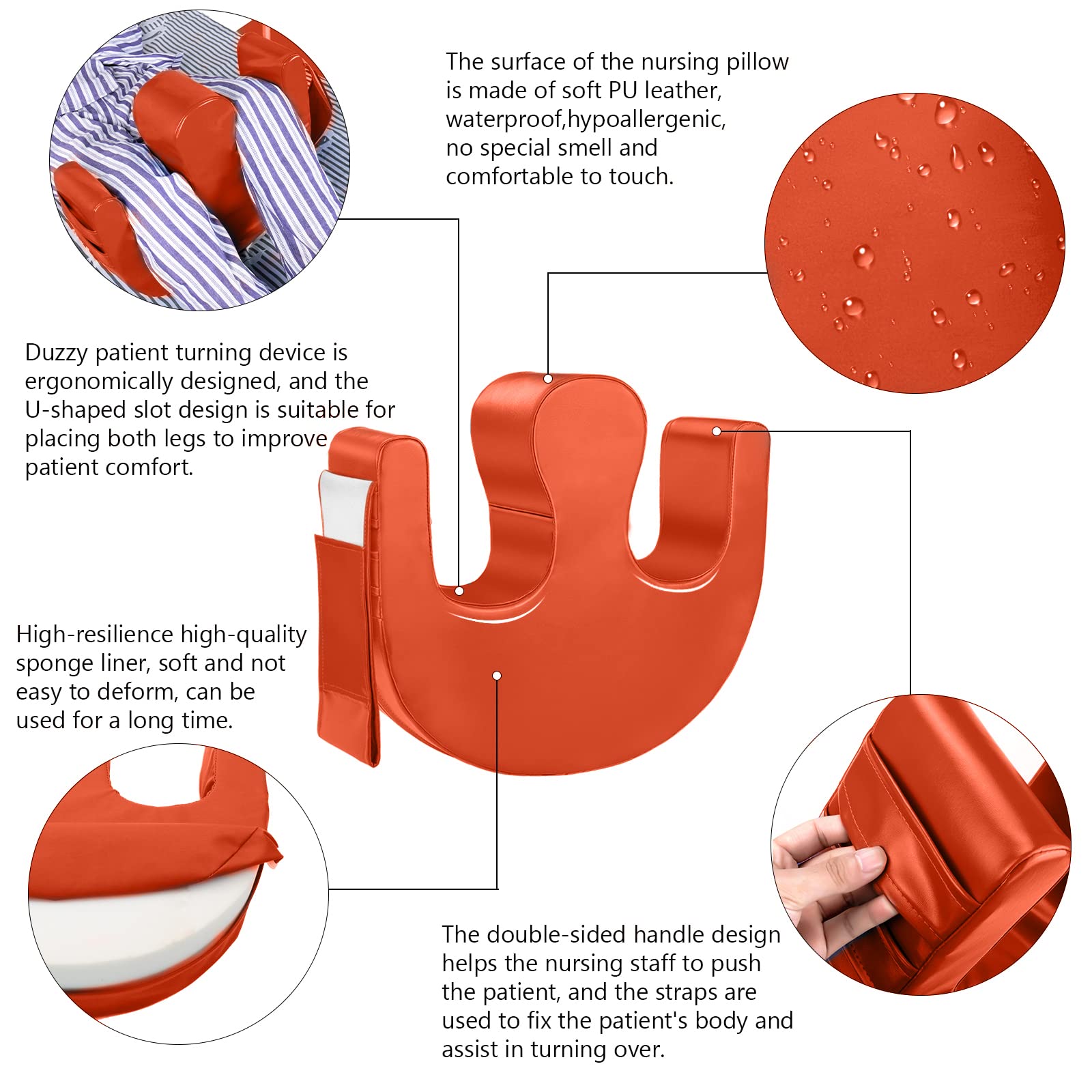 The surface of the nursing pillow is made of soft PU leather, waterproof,hypoallergenic, no special smell and comfortable to touch.

Duzzy patient turning device is ergonomically designed, and the U-shaped slot design is suitable for placing both legs to improve patient comfort.

High-resilience high-quality sponge liner, soft and not easy to deform, can be used for a long time.

The double-sided handle design helps the nursing staff to push the patient, and the straps are used to fix the patient's body and assist in turning over.