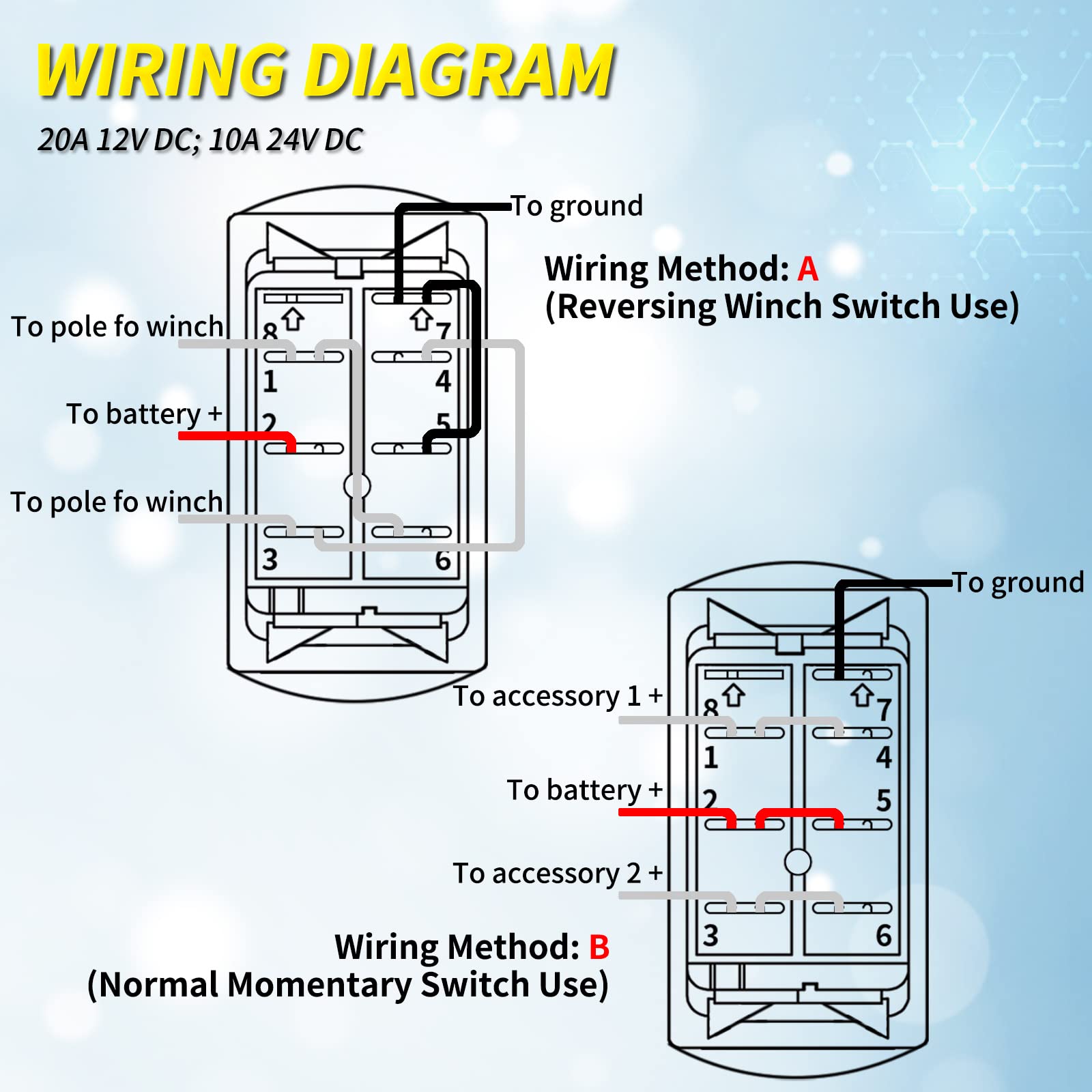 WIRING DIAGRAM

20A 12V DC; 10A 24V DC

To ground

Wiring Method: A
(Reversing Winch Switch Use)

To pole fo winch

To battery +

To pole fo winch

8
7
1
4
2
5
3
6

To ground

To accessory 1 +

To battery +

To accessory 2 +

8
7
1
4
2
5
3
6

Wiring Method: B
(Normal Momentary Switch Use)