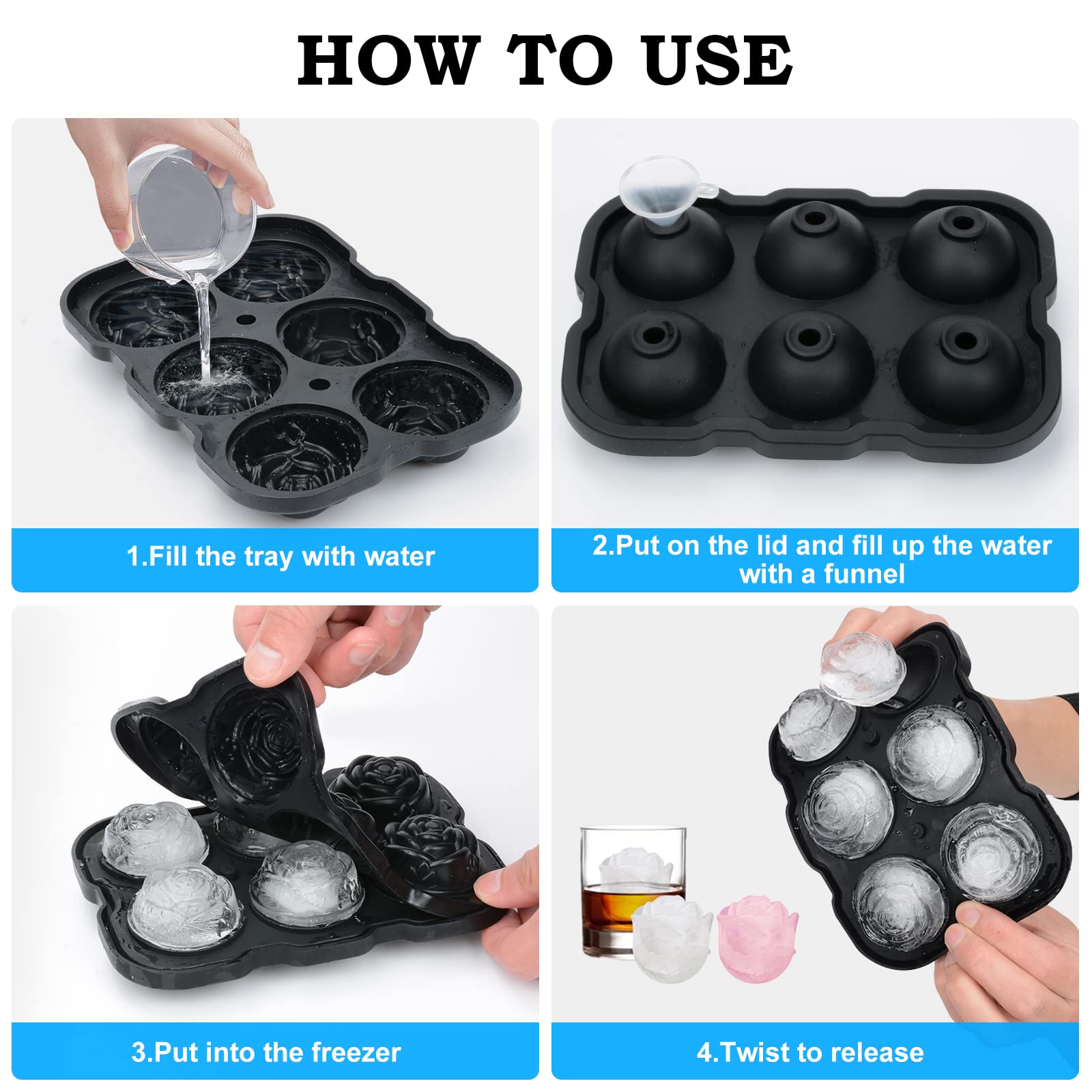 HOW TO USE

1.Fill the tray with water

2.Put on the lid and fill up the water with a funnel

3.Put into the freezer

4.Twist to release