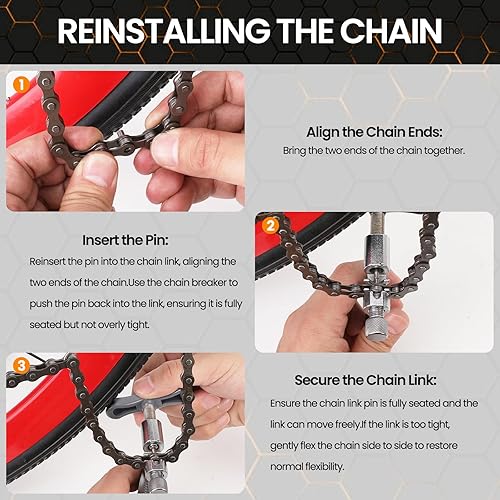 REINSTALLING THE CHAIN

1

Align the Chain Ends:
Bring the two ends of the chain together.

Insert the Pin:
Reinsert the pin into the chain link, aligning the two ends of the chain.Use the chain breaker to push the pin back into the link, ensuring it is fully seated but not overly tight.

2

3

Secure the Chain Link:
Ensure the chain link pin is fully seated and the link can move freely.If the link is too tight, gently flex the chain side to side to restore normal flexibility.