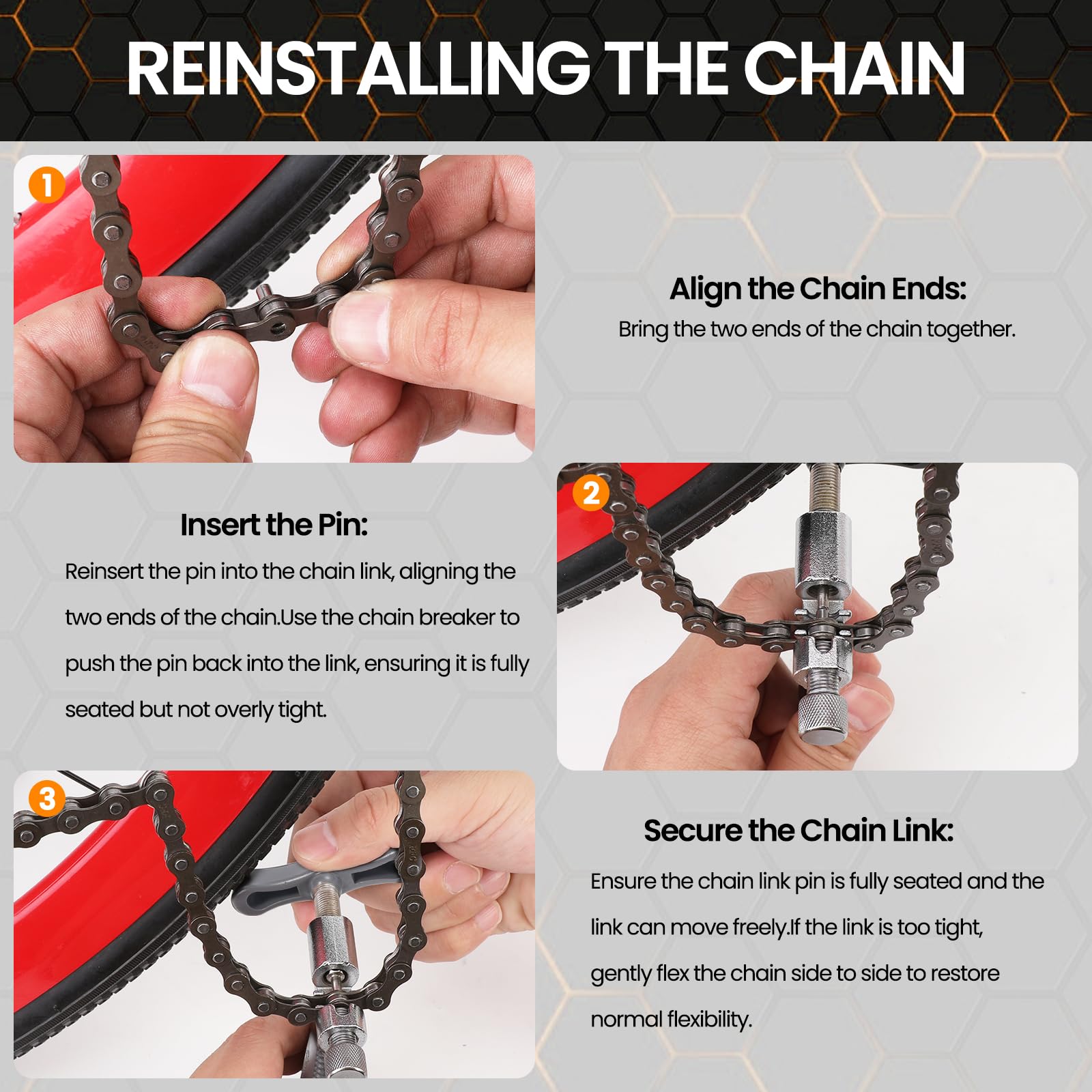 REINSTALLING THE CHAIN

1

Align the Chain Ends:
Bring the two ends of the chain together.

Insert the Pin:
Reinsert the pin into the chain link, aligning the two ends of the chain.Use the chain breaker to push the pin back into the link, ensuring it is fully seated but not overly tight.

2

3

Secure the Chain Link:
Ensure the chain link pin is fully seated and the link can move freely.If the link is too tight, gently flex the chain side to side to restore normal flexibility.