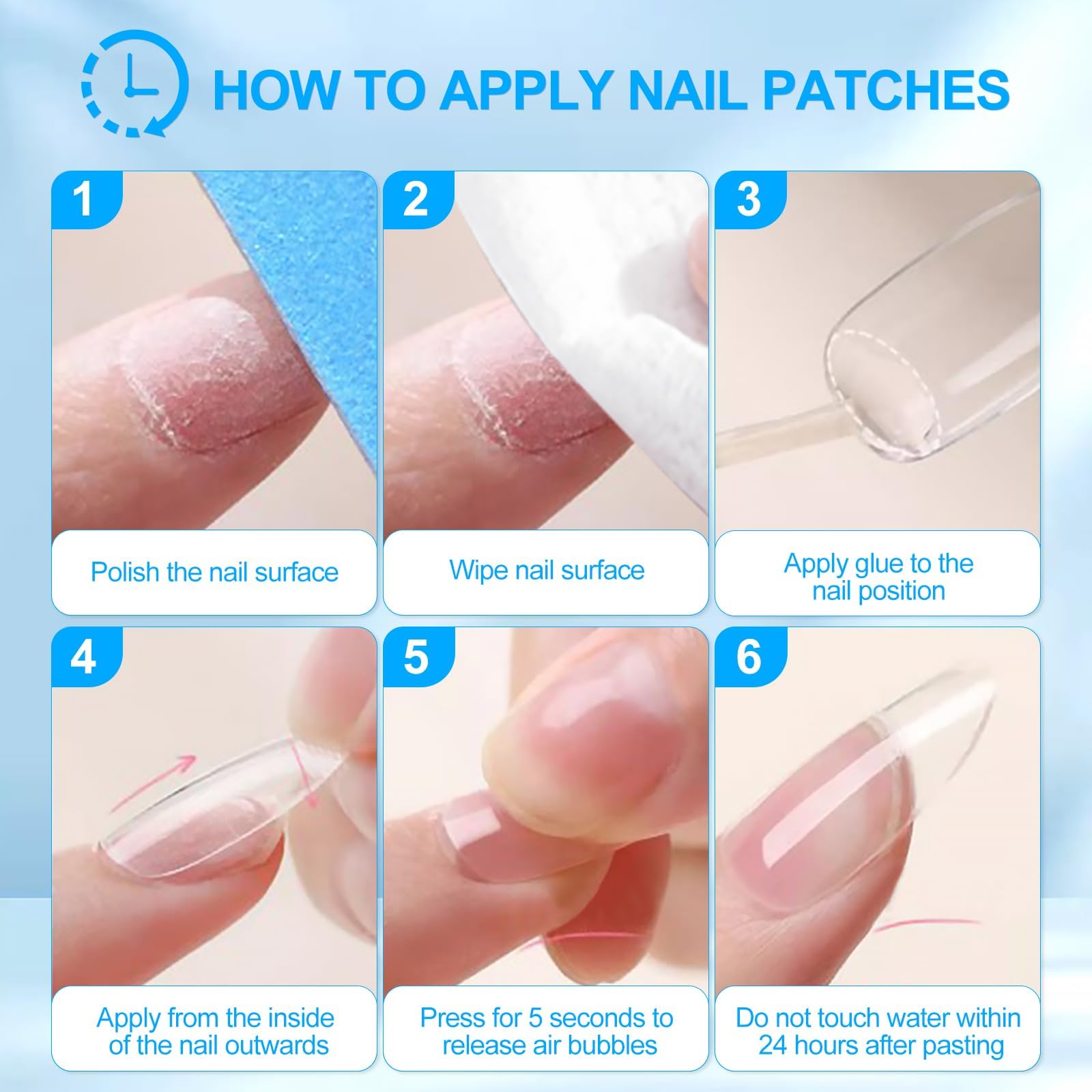 HOW TO APPLY NAIL PATCHES

1
Polish the nail surface

2
Wipe nail surface

3
Apply glue to the nail position

4
Apply from the inside of the nail outwards

5
Press for 5 seconds to release air bubbles

6
Do not touch water within 24 hours after pasting