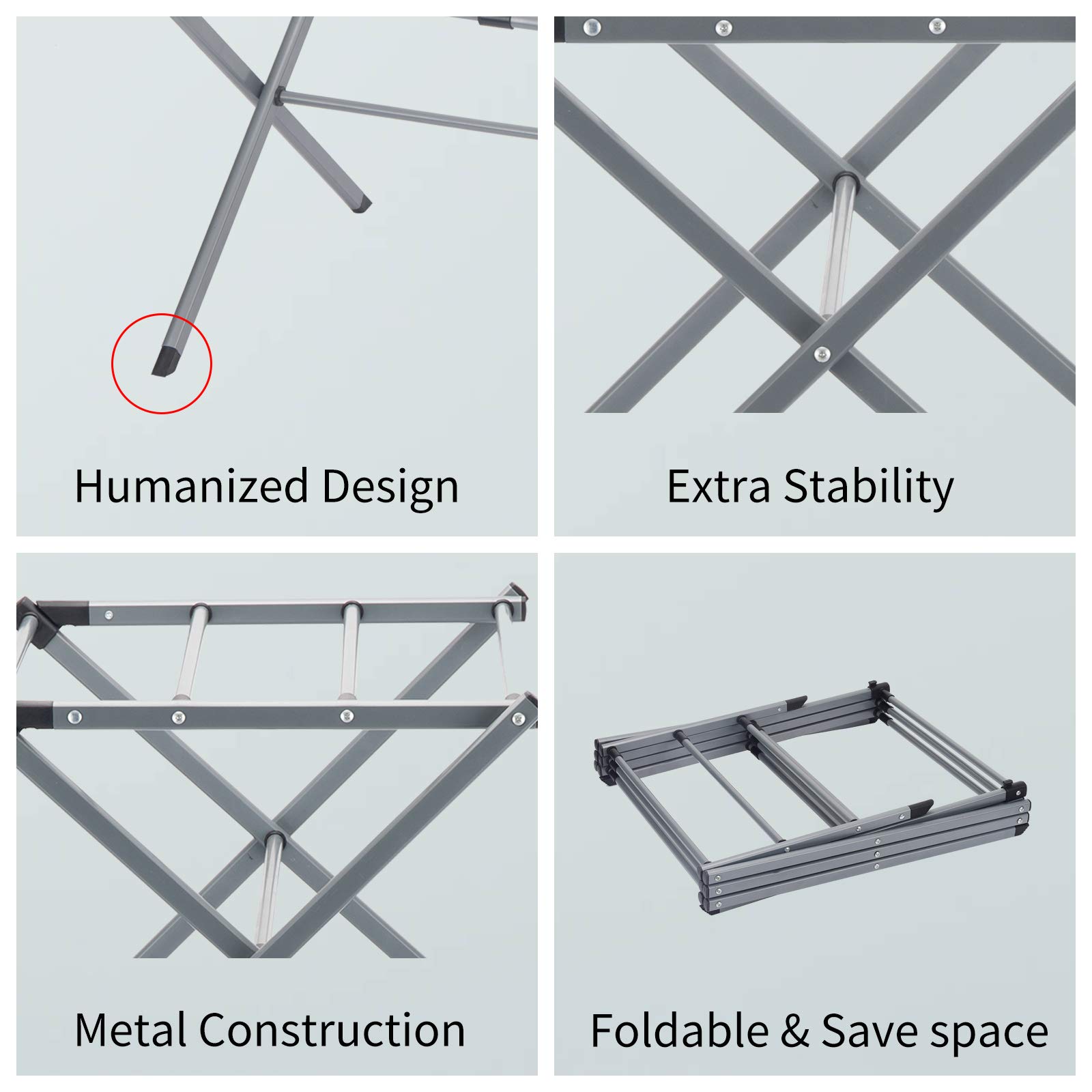 Humanized Design

Extra Stability

Metal Construction

Foldable & Save space