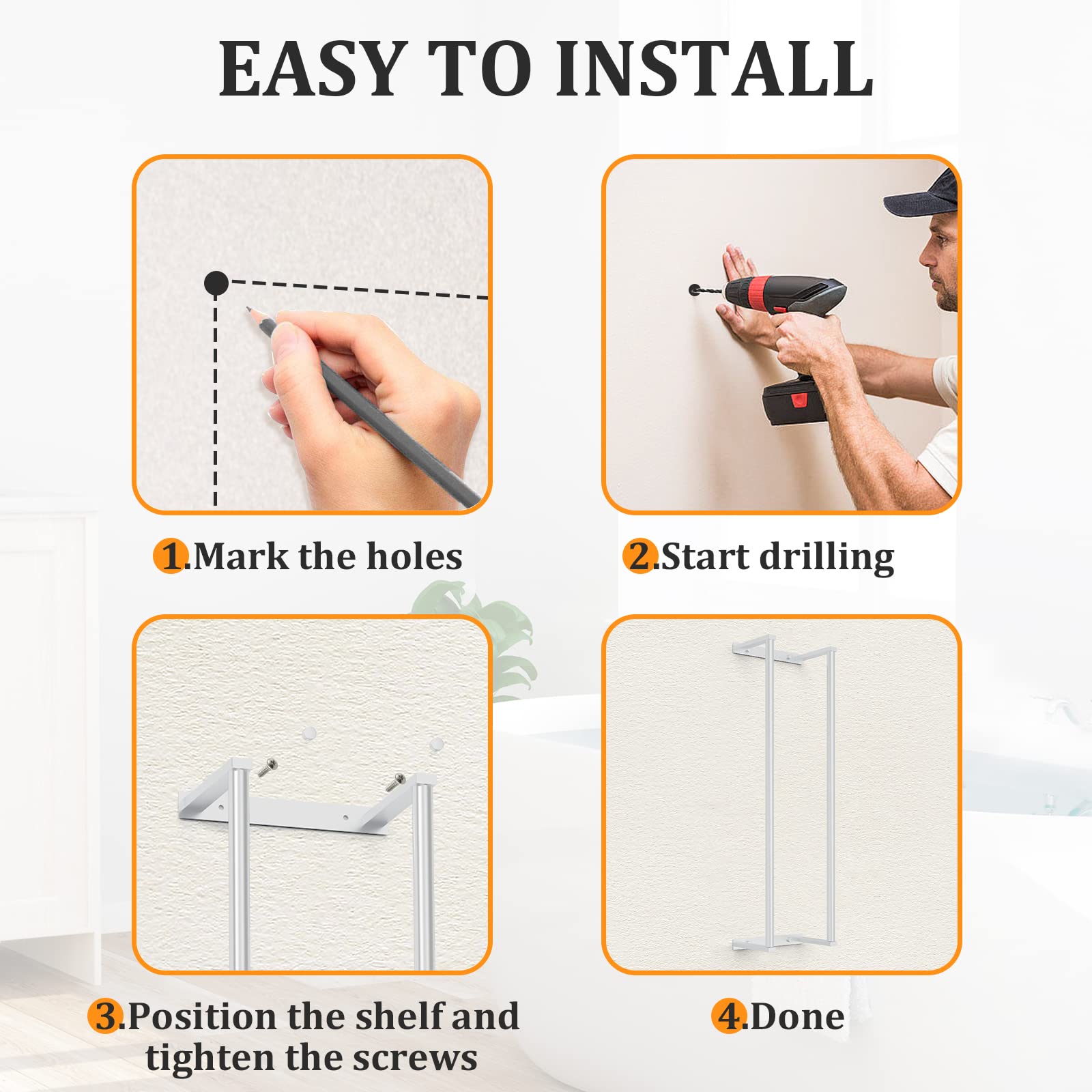 EASY TO INSTALL

1.Mark the holes

2.Start drilling

3.Position the shelf and tighten the screws

4.Done