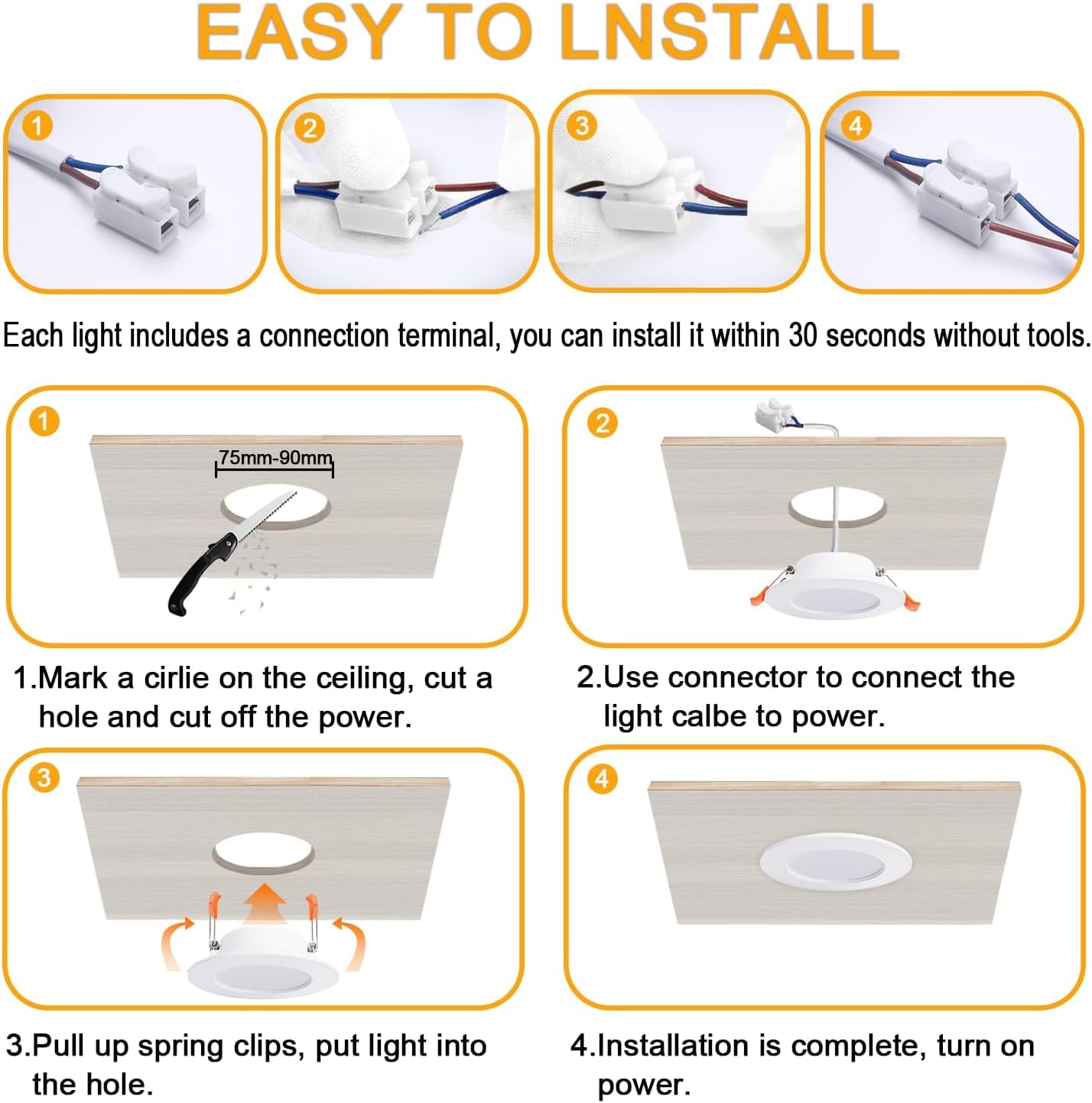 EASY TO LNSTALL

1

2

3

4

Each light includes a connection terminal, you can install it within 30 seconds without tools.

1

75mm-90mm

2

1.Mark a cirlie on the ceiling, cut a hole and cut off the power.

2.Use connector to connect the light calbe to power.

3

4

3.Pull up spring clips, put light into the hole.

4.Installation is complete, turn on power.