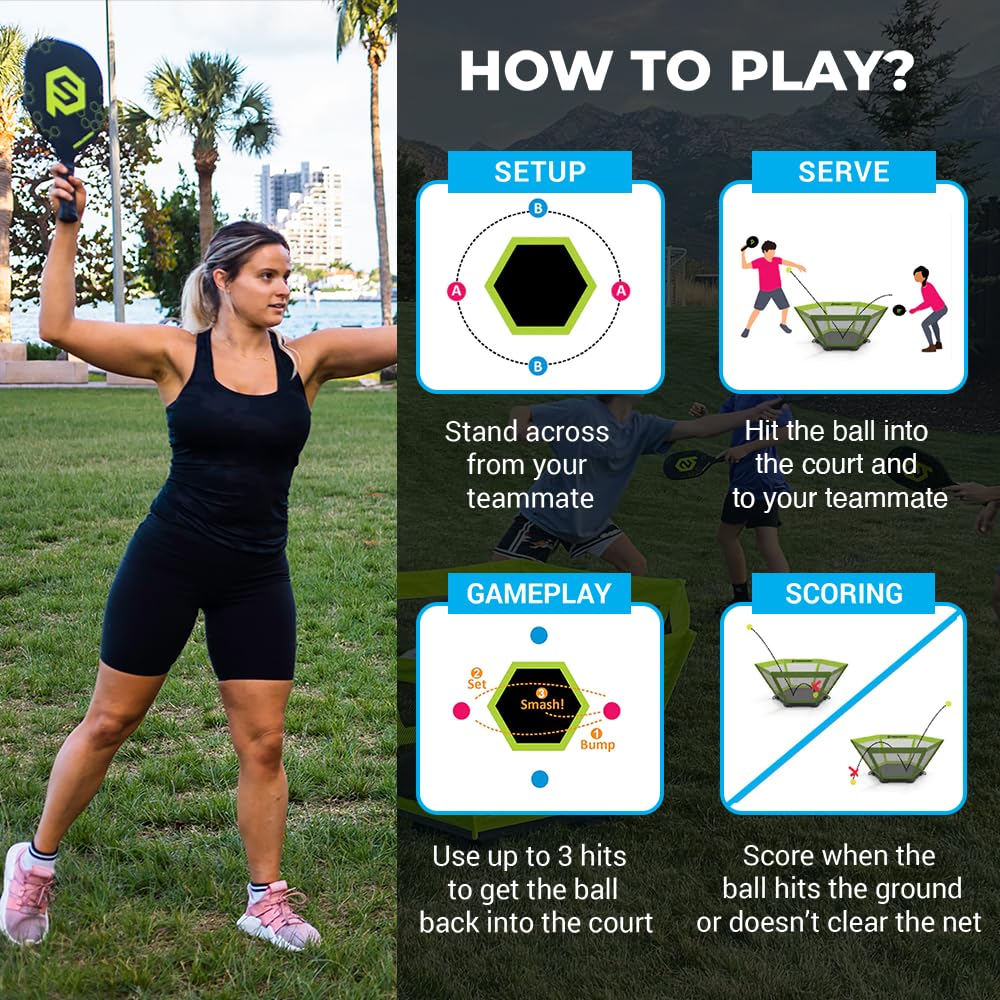 HOW TO PLAY?

SETUP

B
A
A
B

Stand across from your teammate

SERVE

Hit the ball into the court and to your teammate

GAMEPLAY

2 Set
3 Smash!
1 Bump

Use up to 3 hits to get the ball back into the court

SCORING

Score when the ball hits the ground or doesn't clear the net