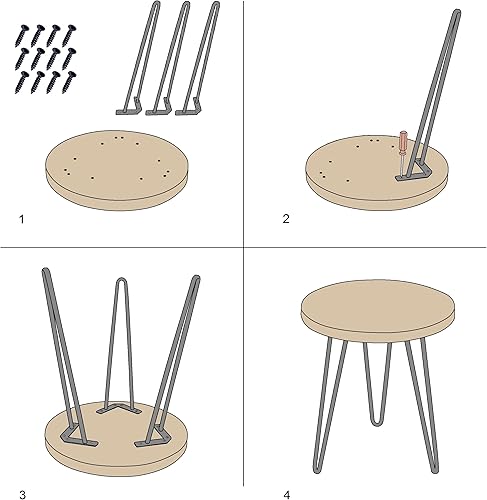 1

2

3

4