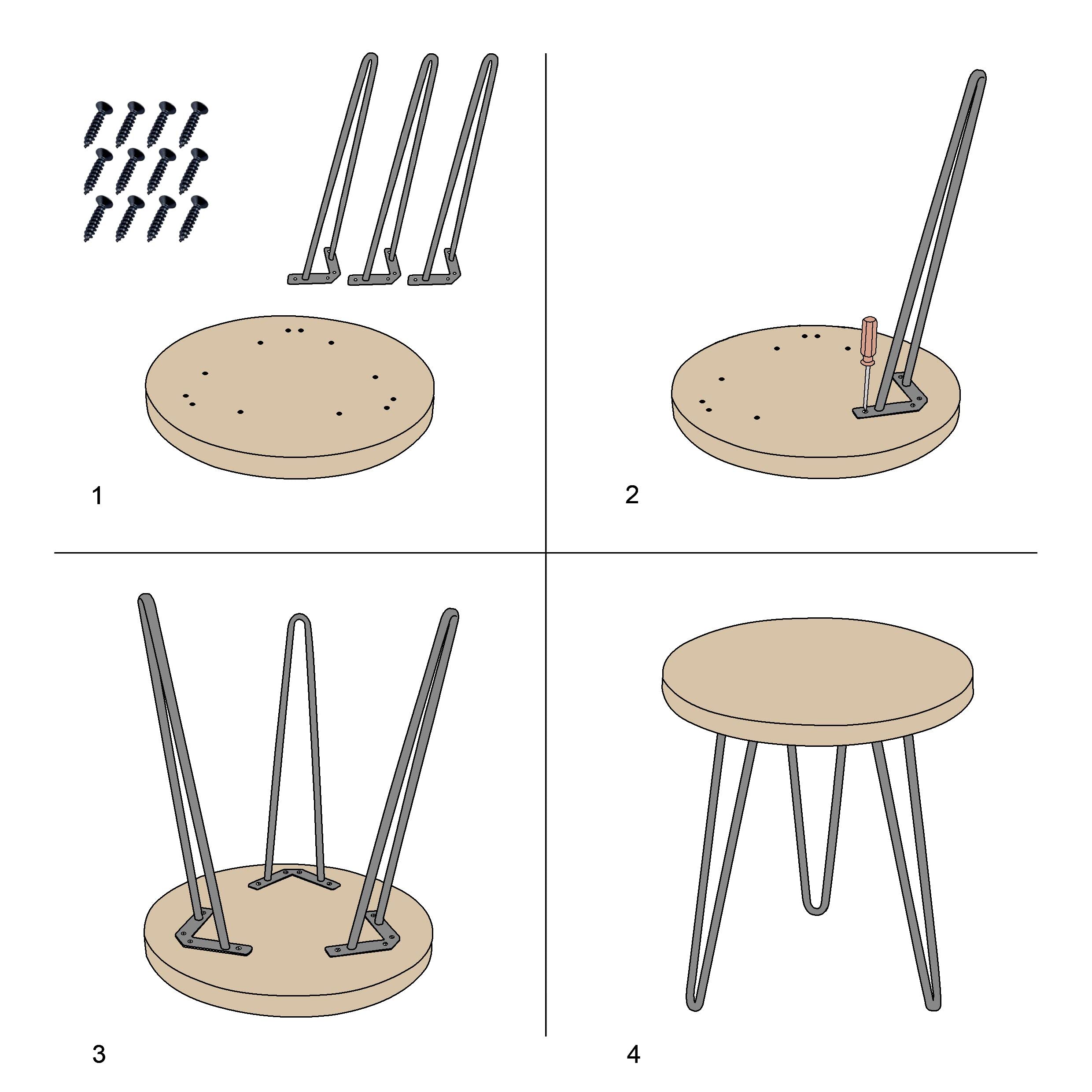 1

2

3

4