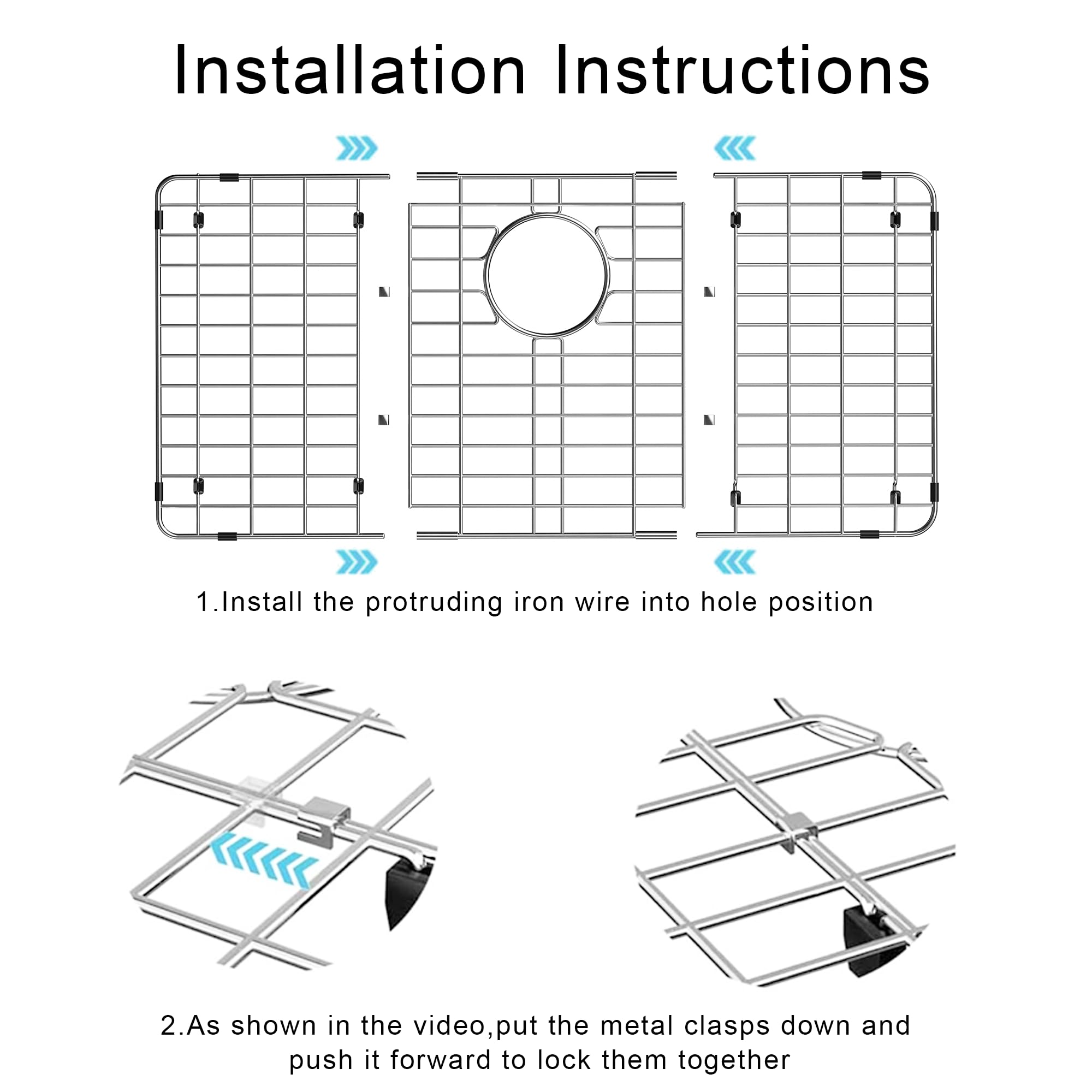 Installation Instructions

1.Install the protruding iron wire into hole position

2.As shown in the video,put the metal clasps down and push it forward to lock them together