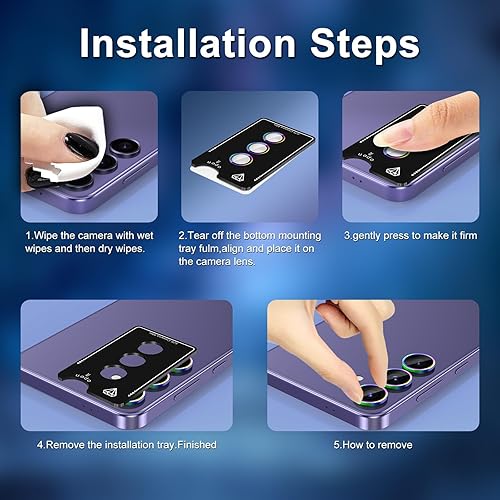 Installation Steps

1.Wipe the camera with wet wipes and then dry wipes.

2.Tear off the bottom mounting tray fulm,align and place it on the camera lens.

3.gently press to make it firm

4.Remove the installation tray.Finished

5.How to remove