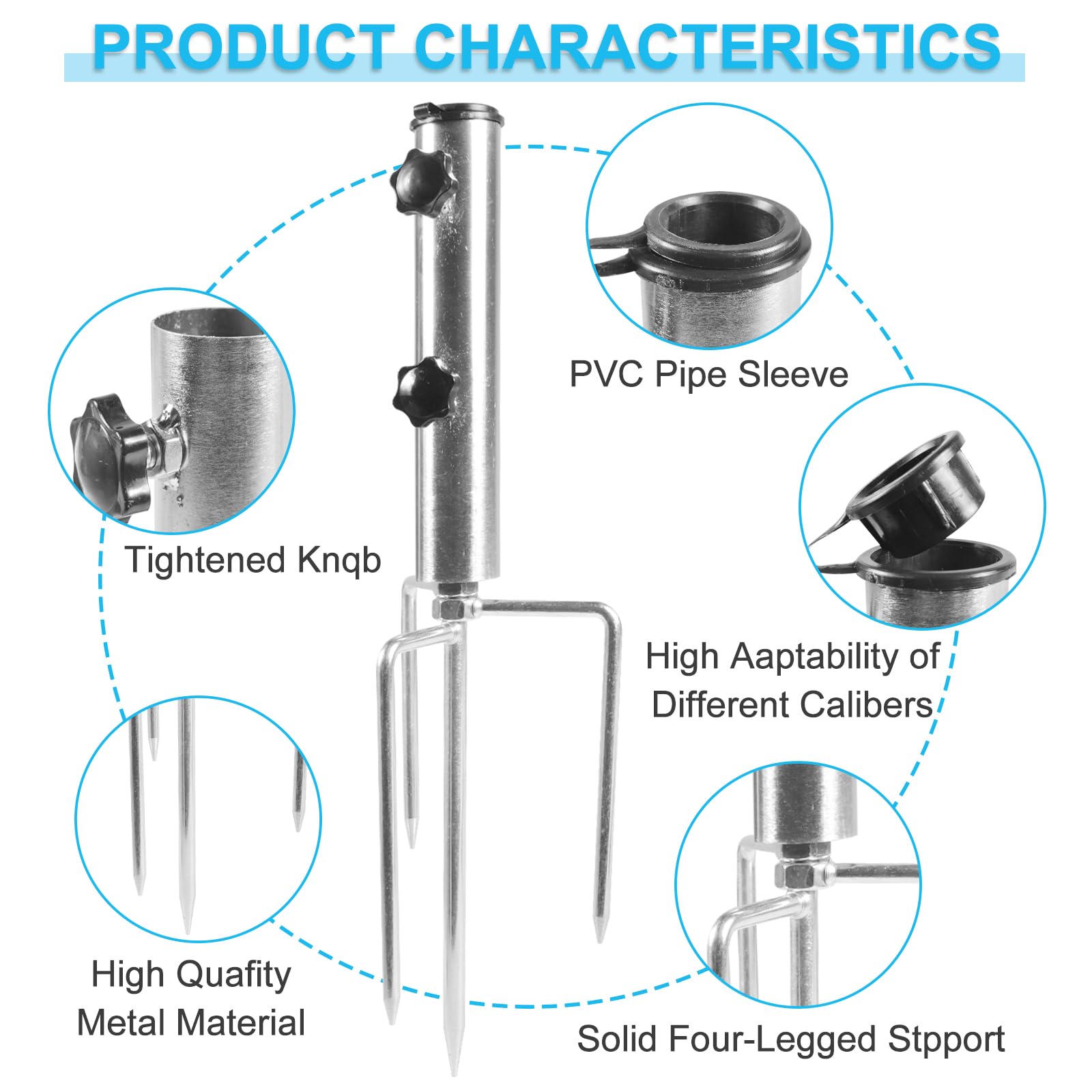 PRODUCT CHARACTERISTICS

PVC Pipe Sleeve

Tightened Knqb

High Aaptability of Different Calibers

High Quafity Metal Material

Solid Four-Legged Stpport