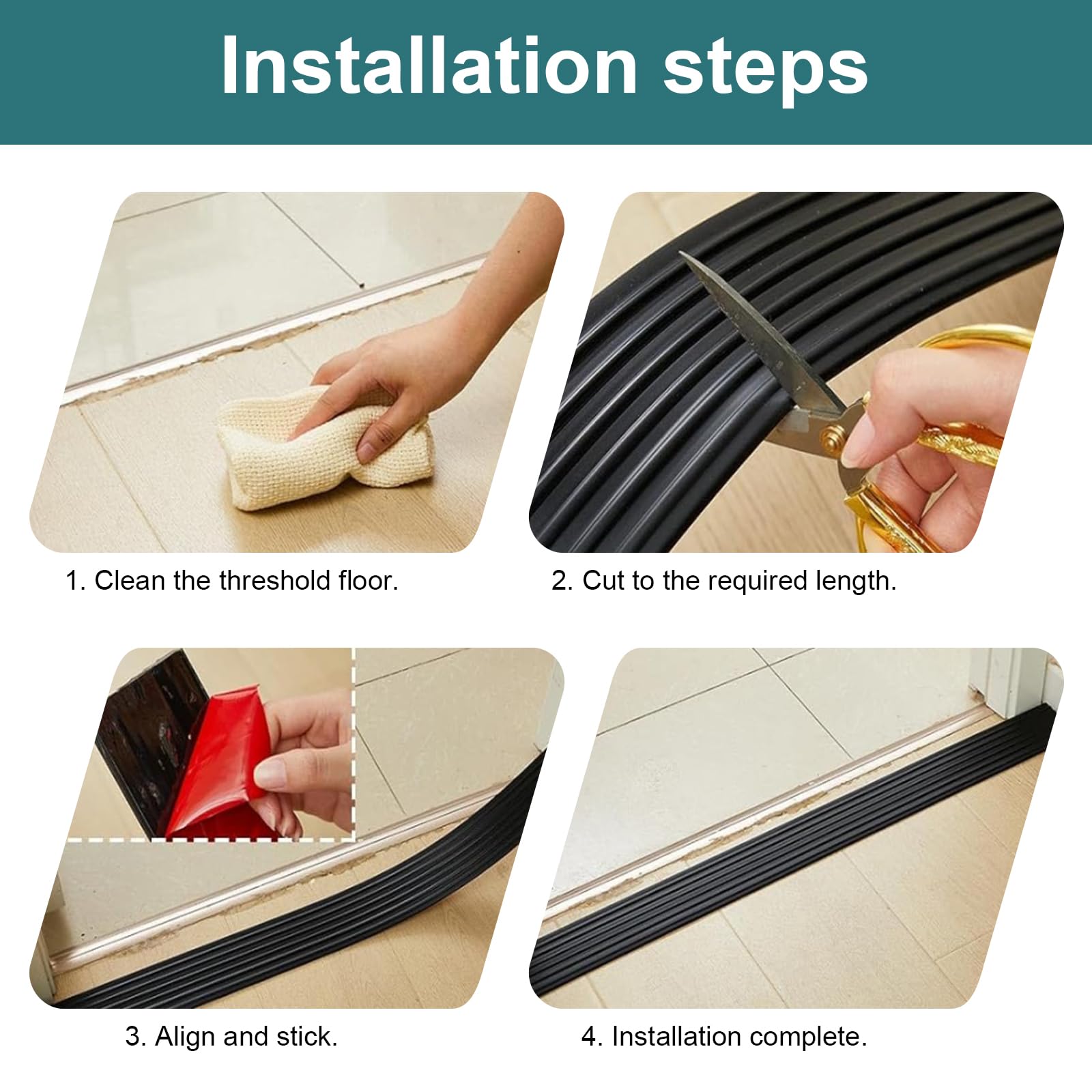 Installation steps

1. Clean the threshold floor.

2. Cut to the required length.

3. Align and stick.

4. Installation complete.