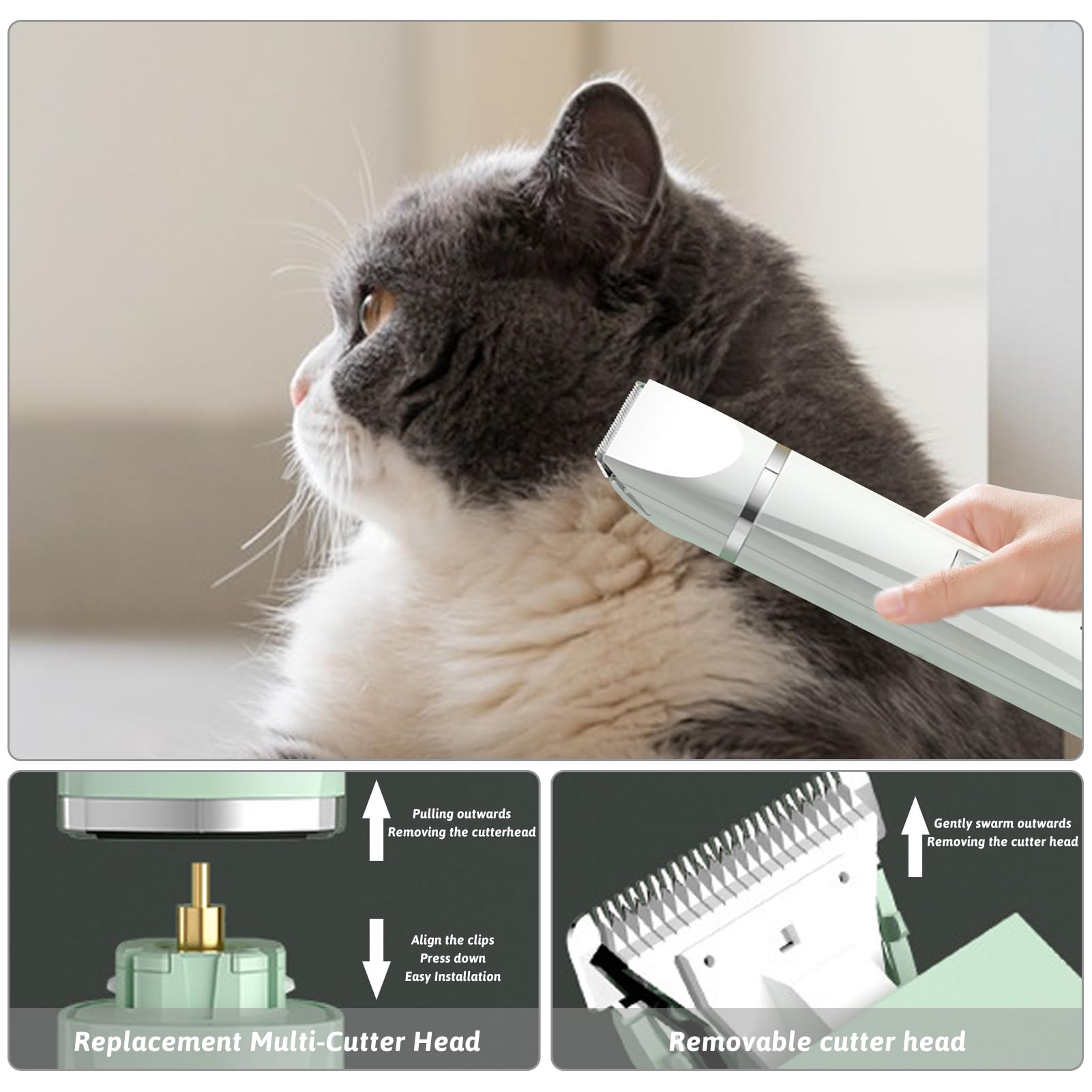 Pulling outwards
Removing the cutterhead

Align the clips
Press down
Easy Installation

Replacement Multi-Cutter Head

Gently swarm outwards
Removing the cutter head

Removable cutter head