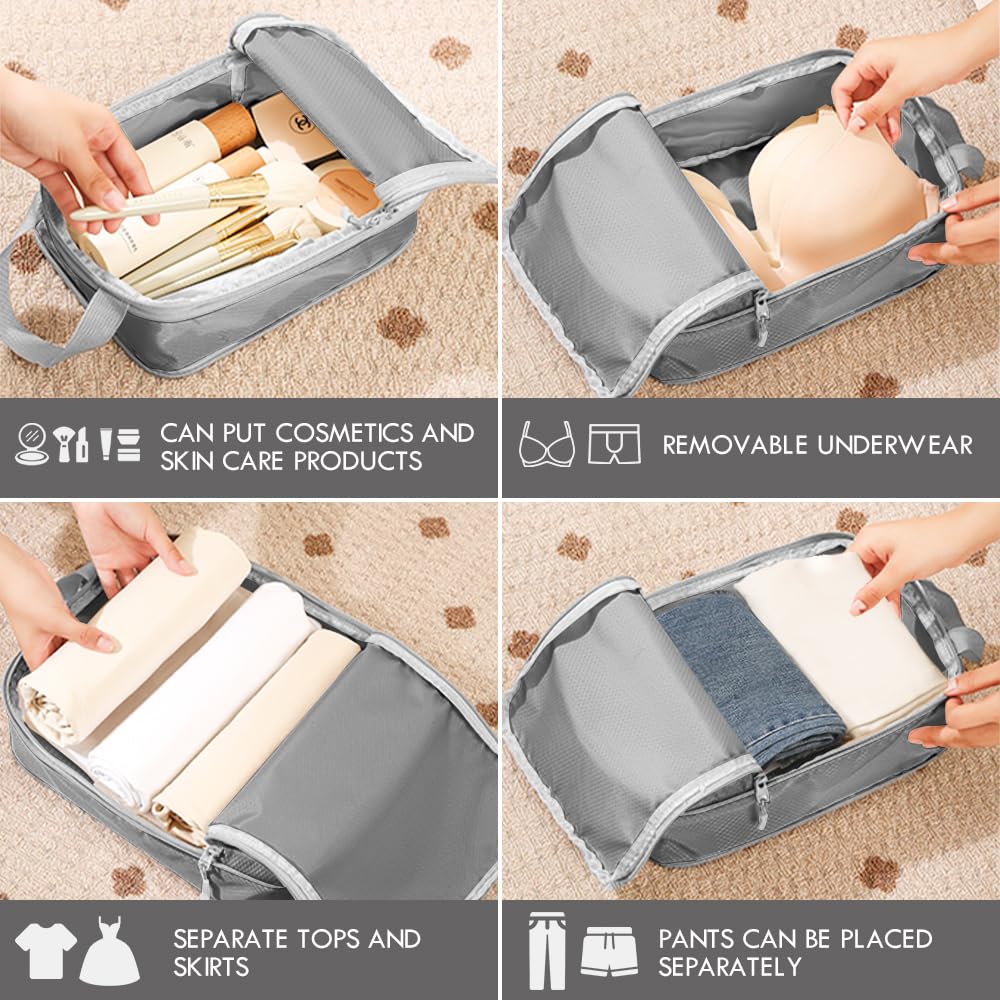 CAN PUT COSMETICS AND SKIN CARE PRODUCTS

REMOVABLE UNDERWEAR

SEPARATE TOPS AND SKIRTS

PANTS CAN BE PLACED SEPARATELY