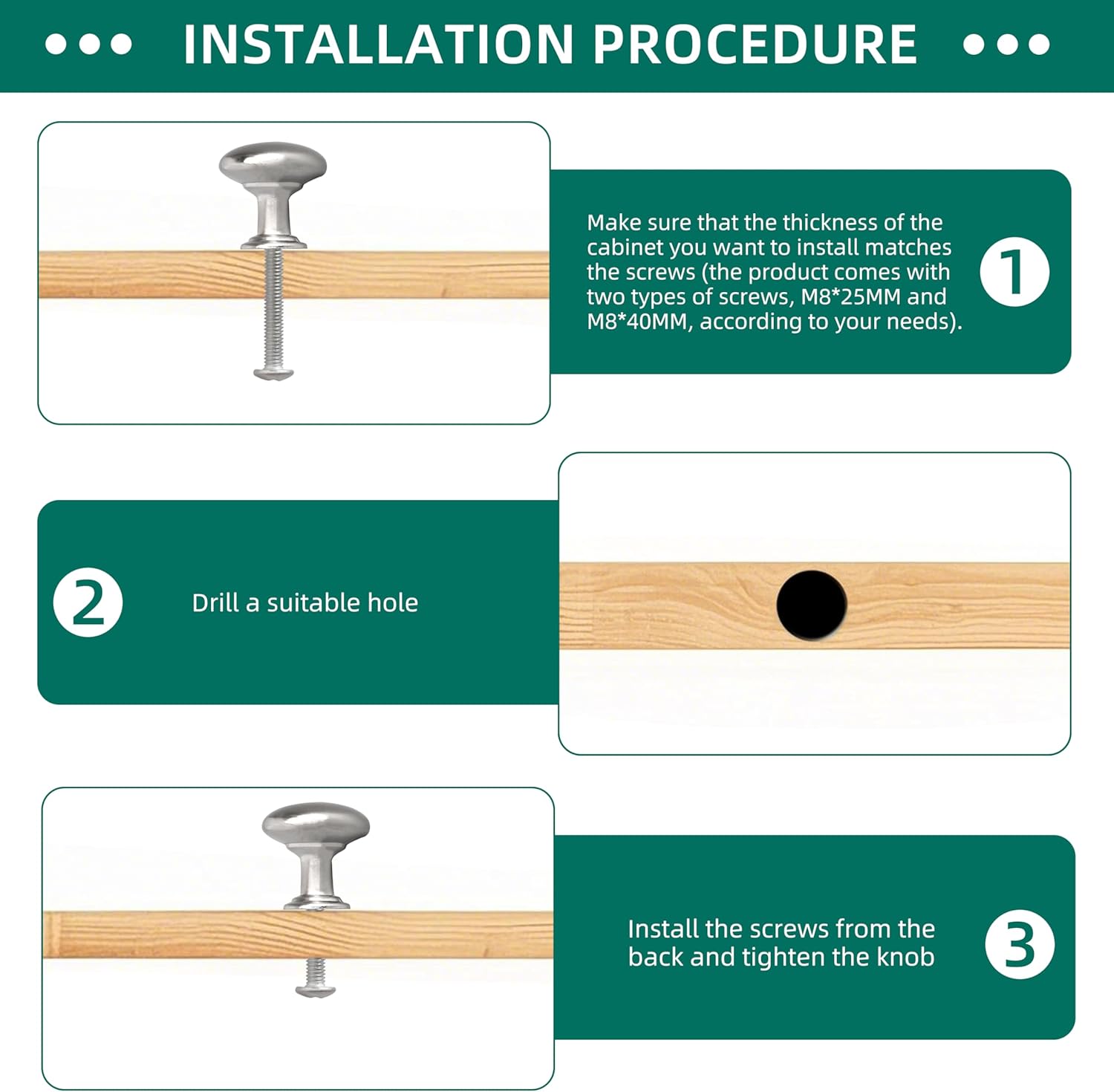 INSTALLATION PROCEDURE

Make sure that the thickness of the cabinet you want to install matches the screws (the product comes with two types of screws, M8*25MM and M8*40MM, according to your needs).

1

2

Drill a suitable hole

Install the screws from the back and tighten the knob

3