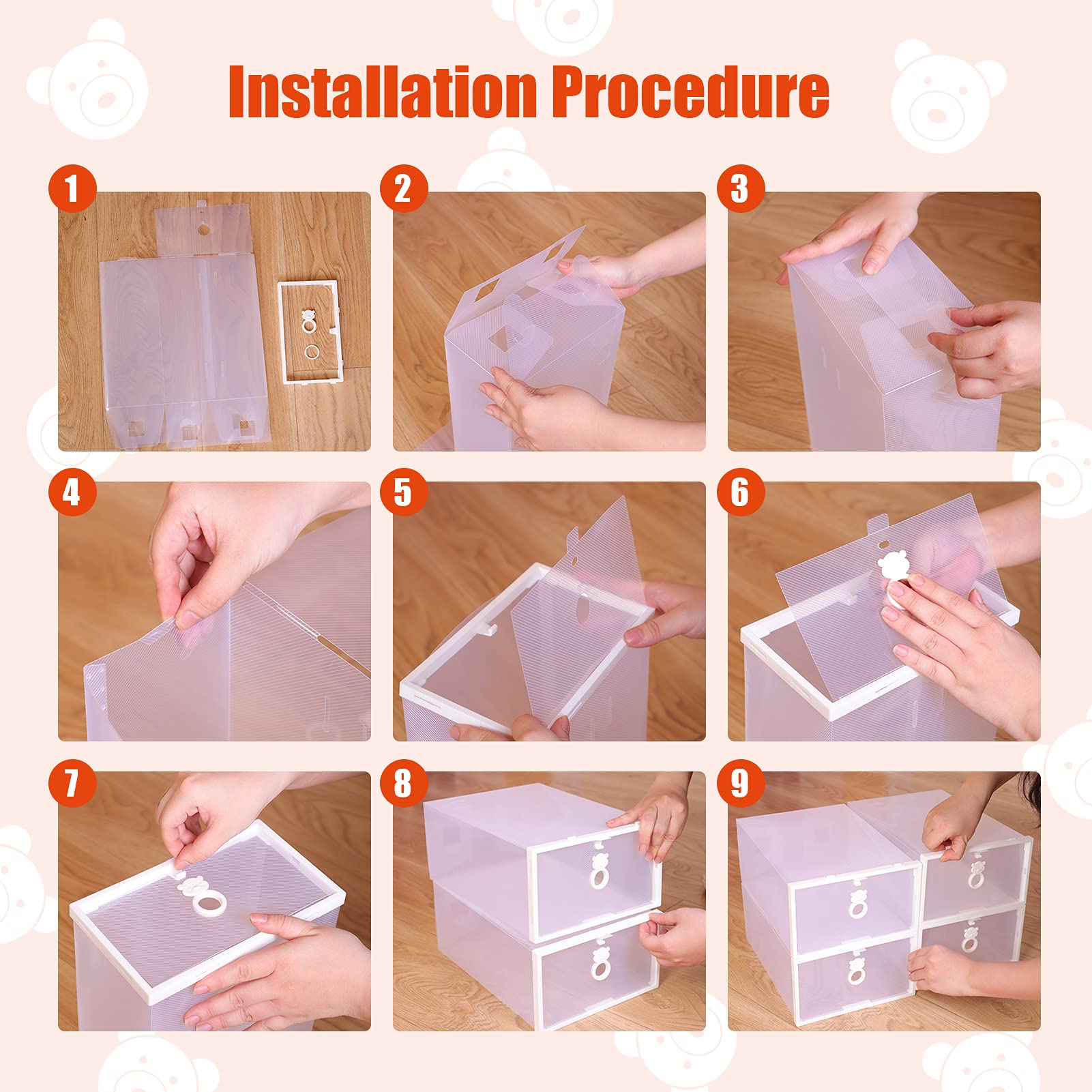 Installation Procedure

1

2

3

4

5

6

7

8

9