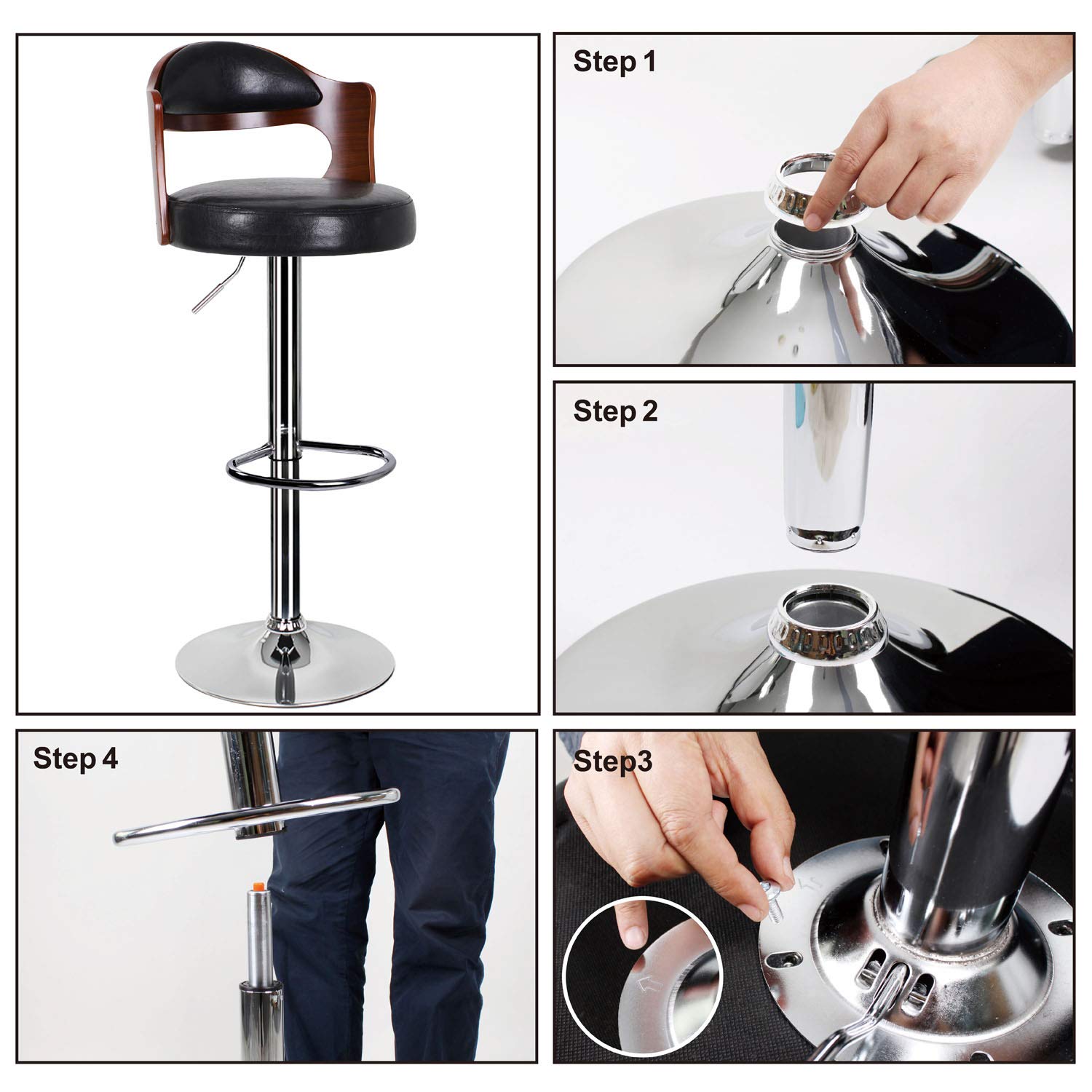 Step 1

Step 2

Step 4

Step3