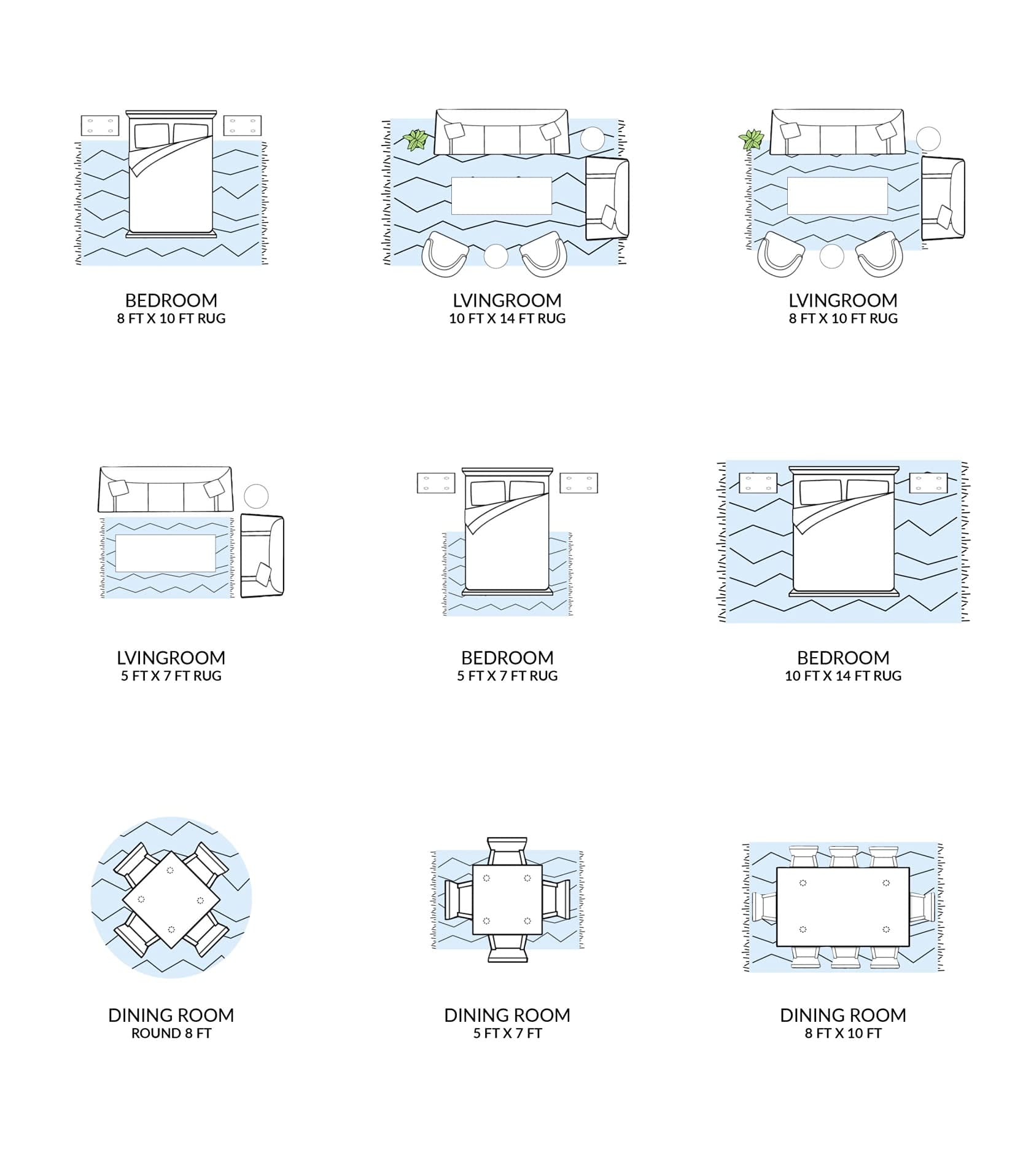 BEDROOM
8 FT X 10 FT RUG

LVINGROOM
10 FT X 14 FT RUG

LVINGROOM
8 FT X 10 FT RUG

LVINGROOM
5 FT X 7 FT RUG

BEDROOM
5 FT X 7 FT RUG

BEDROOM
10 FT X 14 FT RUG

DINING ROOM
ROUND 8 FT

DINING ROOM
5 FT X 7 FT

DINING ROOM
8 FT X 10 FT