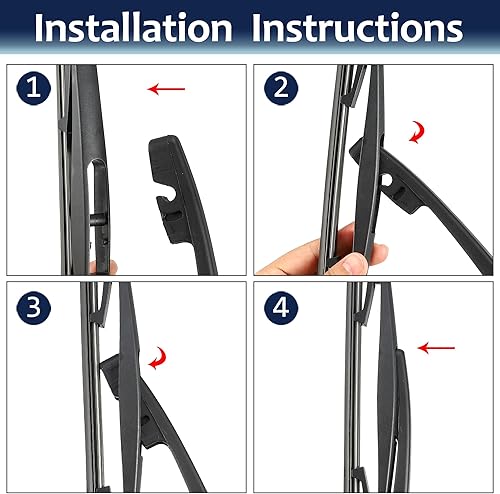 Installation Instructions

1

2

3

4