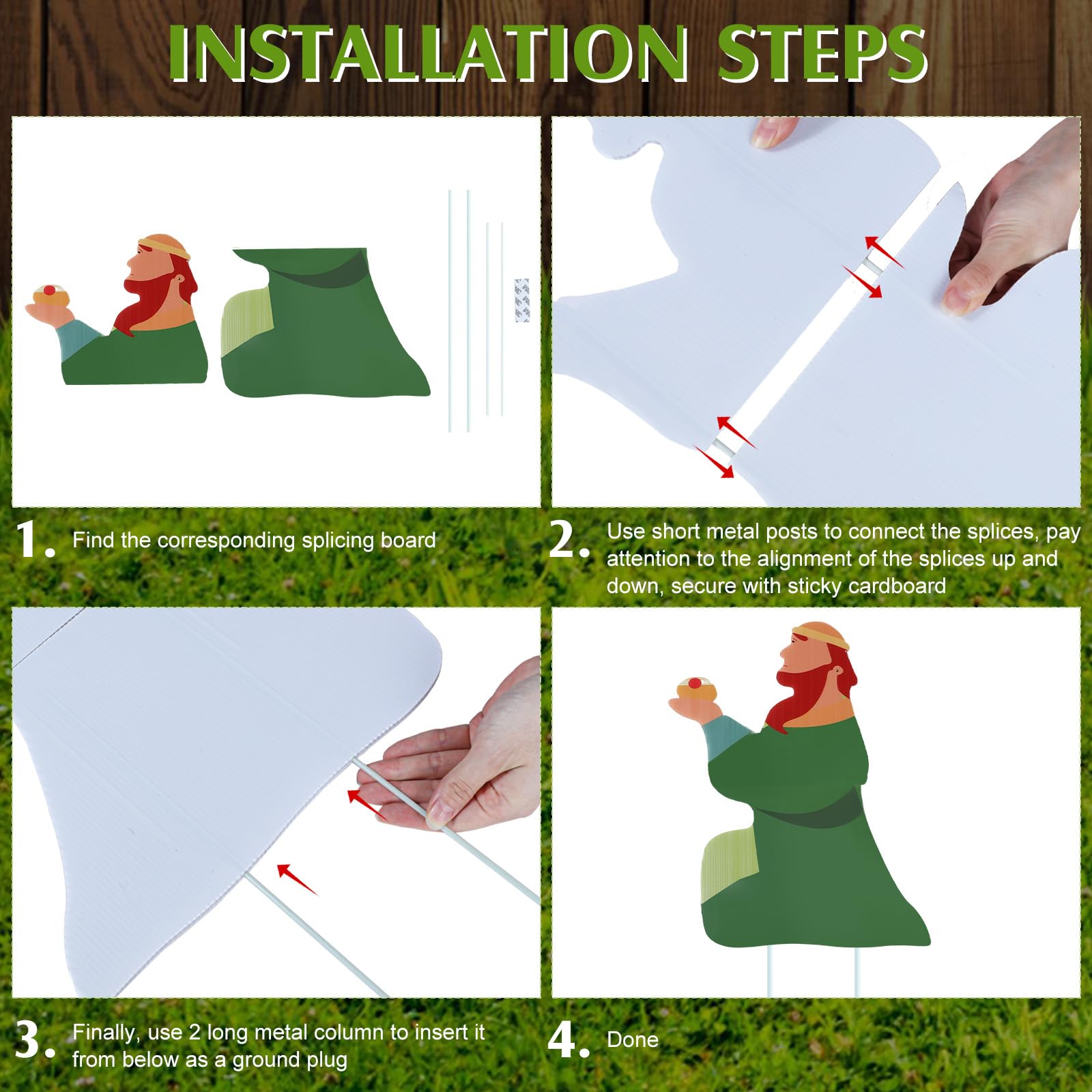 INSTALLATION STEPS

1. Find the corresponding splicing board

2. Use short metal posts to connect the splices, pay attention to the alignment of the splices up and down, secure with sticky cardboard

3. Finally, use 2 long metal column to insert it from below as a ground plug

4. Done