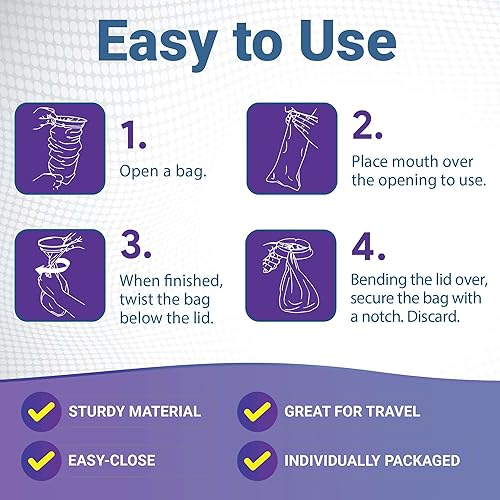 Easy to Use

1.
Open a bag.

2.
Place mouth over the opening to use.

3.
When finished, twist the bag below the lid.

4.
Bending the lid over, secure the bag with a notch. Discard.

STURDY MATERIAL

GREAT FOR TRAVEL

EASY-CLOSE

INDIVIDUALLY PACKAGED