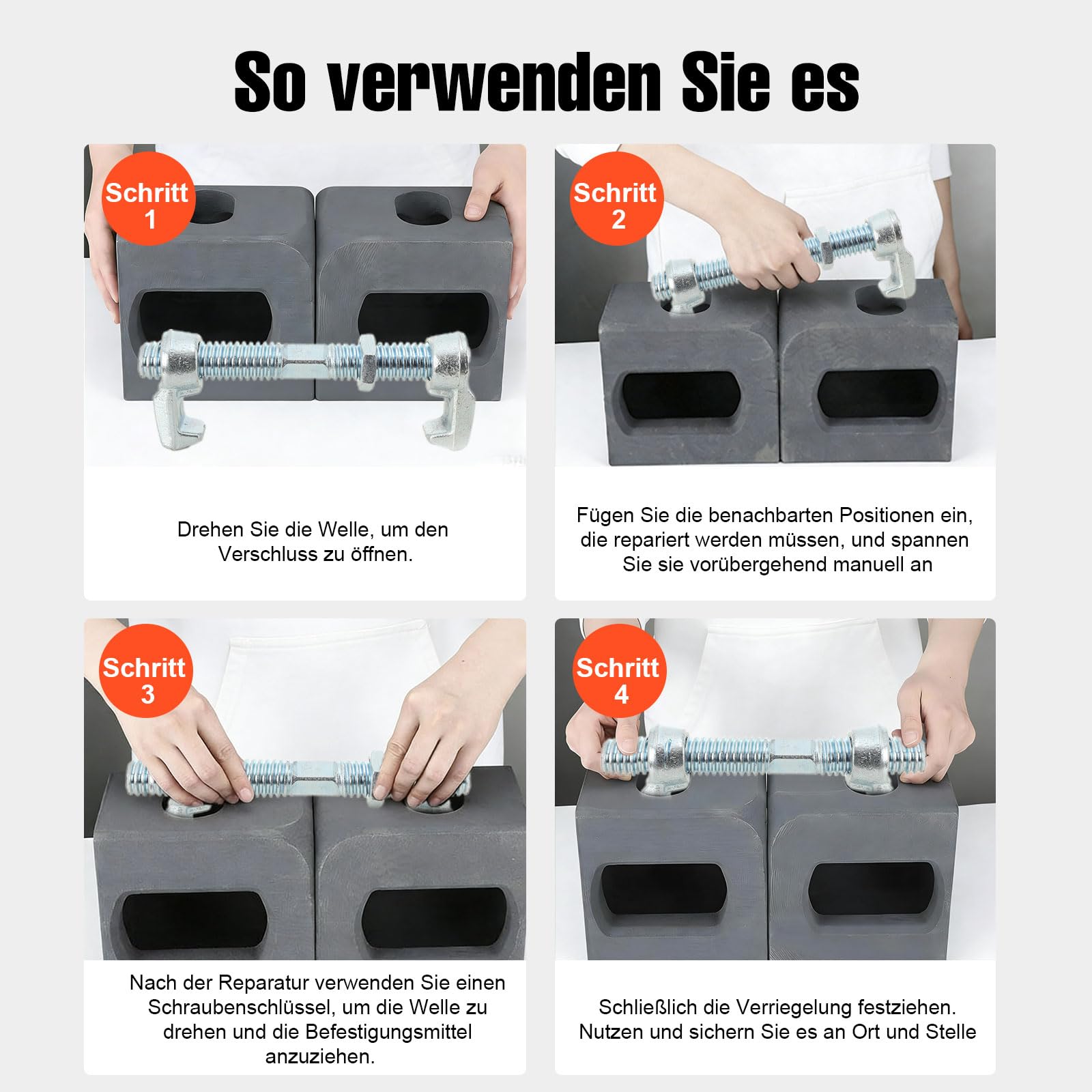 So verwenden Sie es

Schritt 1

Drehen Sie die Welle, um den Verschluss zu öffnen.

Schritt 2

Fügen Sie die benachbarten Positionen ein, die repariert werden müssen, und spannen Sie sie vorübergehend manuell an

Schritt 3

Nach der Reparatur verwenden Sie einen Schraubenschlüssel, um die Welle zu drehen und die Befestigungsmittel anzuziehen.

Schritt 4

Schließlich die Verriegelung festziehen. Nutzen und sichern Sie es an Ort und Stelle