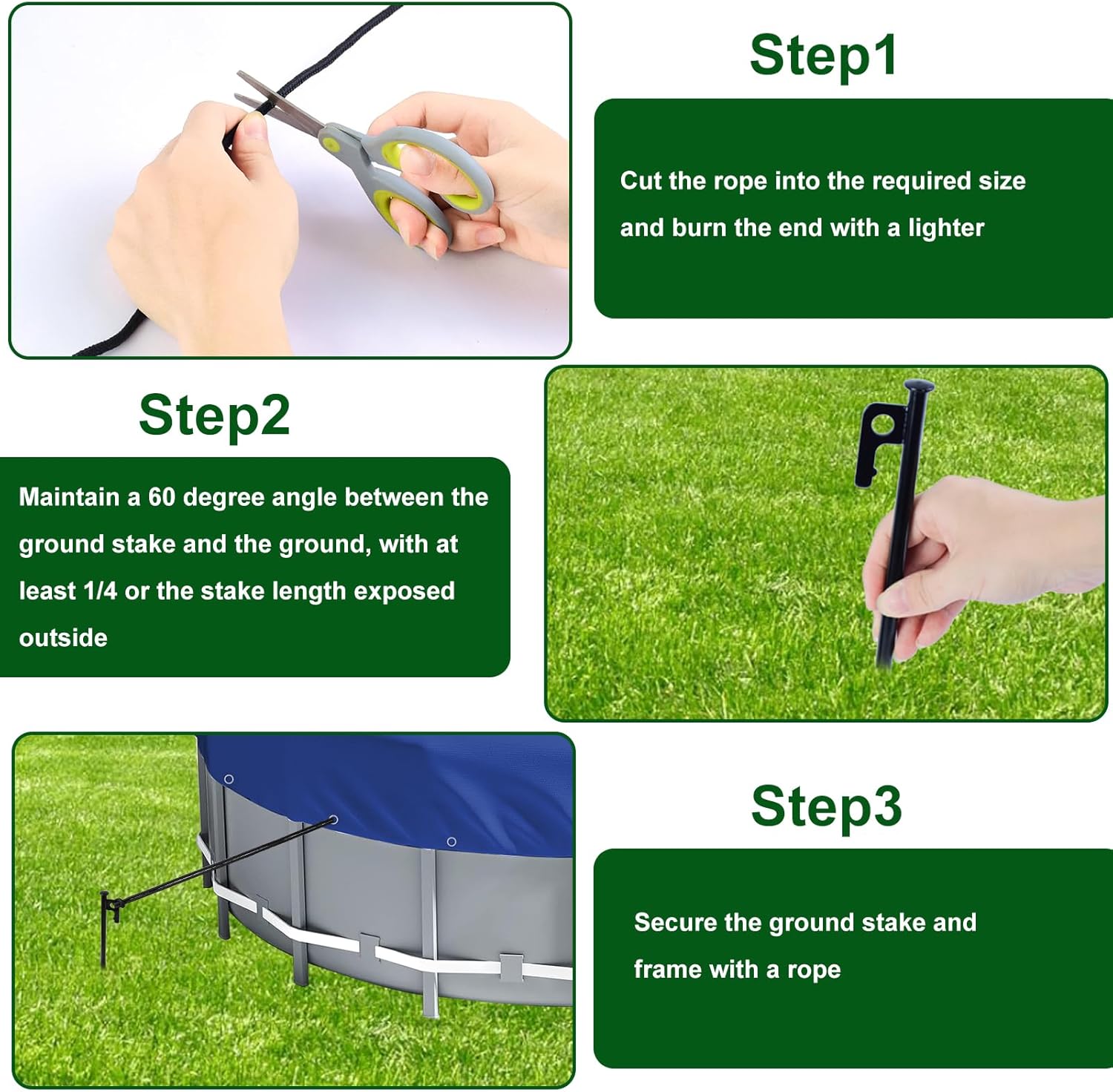 Step1

Cut the rope into the required size and burn the end with a lighter

Step2

Maintain a 60 degree angle between the ground stake and the ground, with at least 1/4 or the stake length exposed outside

Step3

Secure the ground stake and frame with a rope