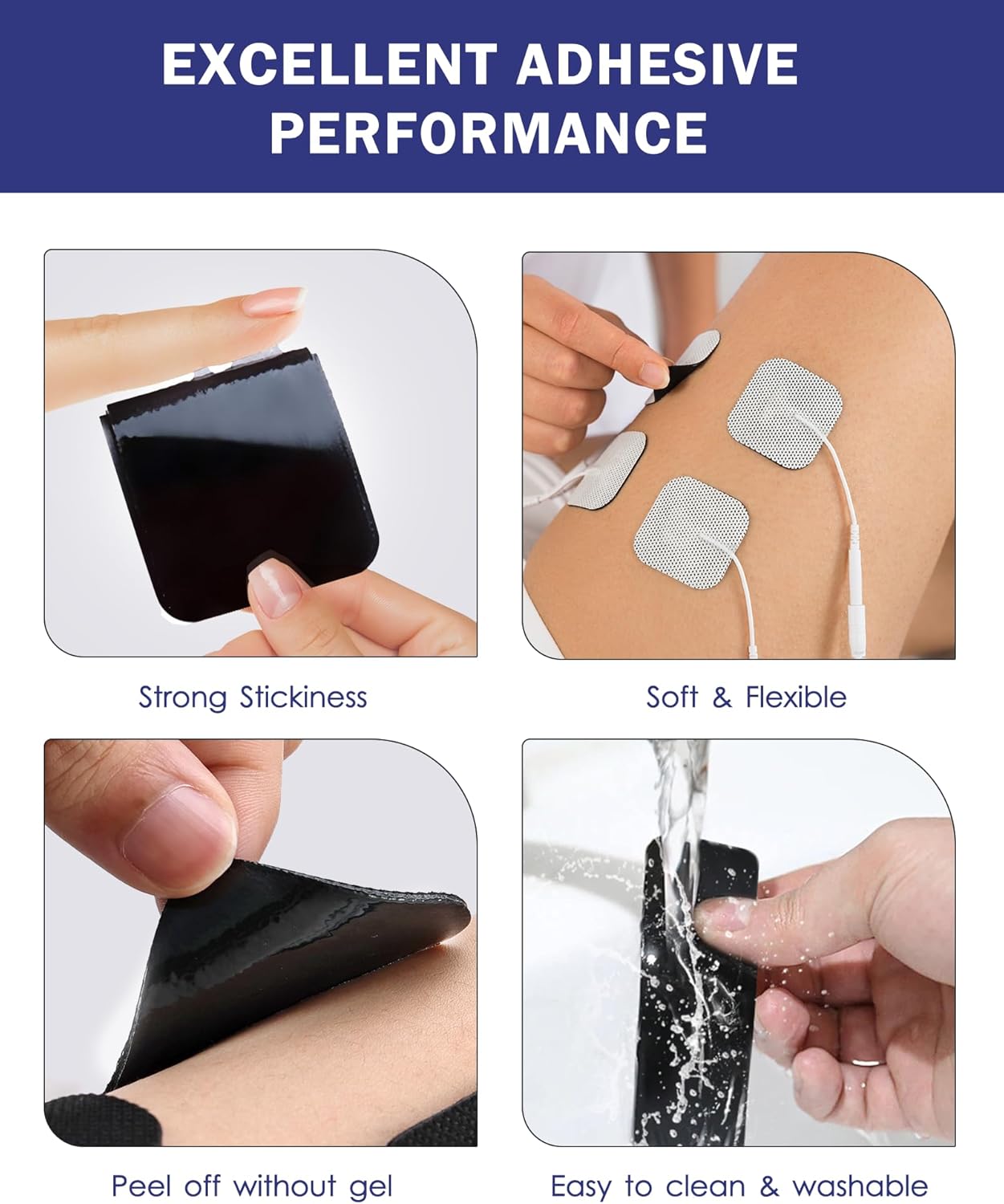 EXCELLENT ADHESIVE PERFORMANCE

Strong Stickiness

Soft & Flexible

Peel off without gel

Easy to clean & washable