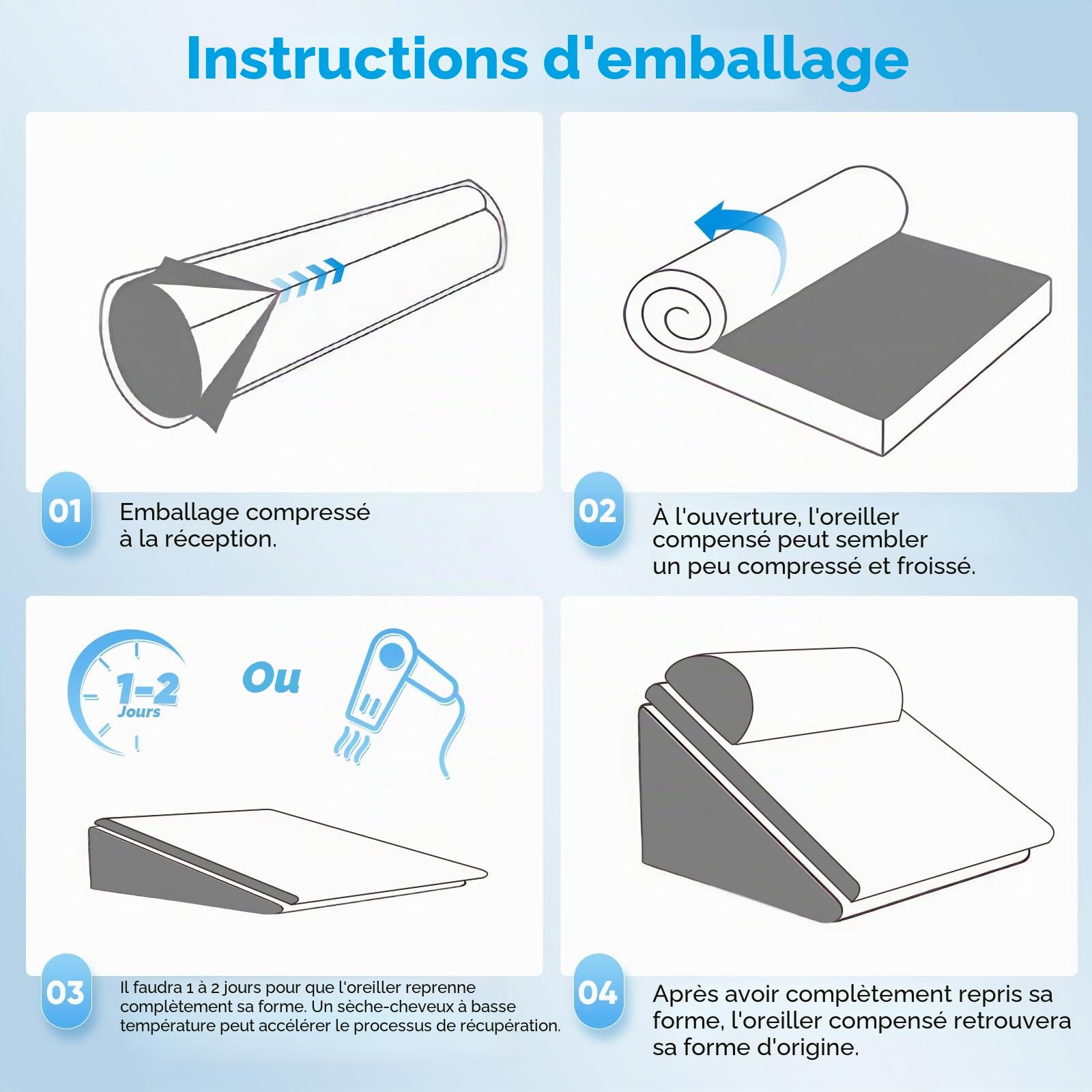 Instructions d'emballage

01

Emballage compressé à la réception.

02

À l'ouverture, l'oreiller compensé peut sembler un peu compressé et froissé.

1-2 Jours

Ou

03

Il faudra 1 à 2 jours pour que l'oreiller reprenne complètement sa forme. Un sèche-cheveux à basse température peut accélérer le processus de récupération.

04

Après avoir complètement repris sa forme, l'oreiller compensé retrouvera sa forme d'origine.