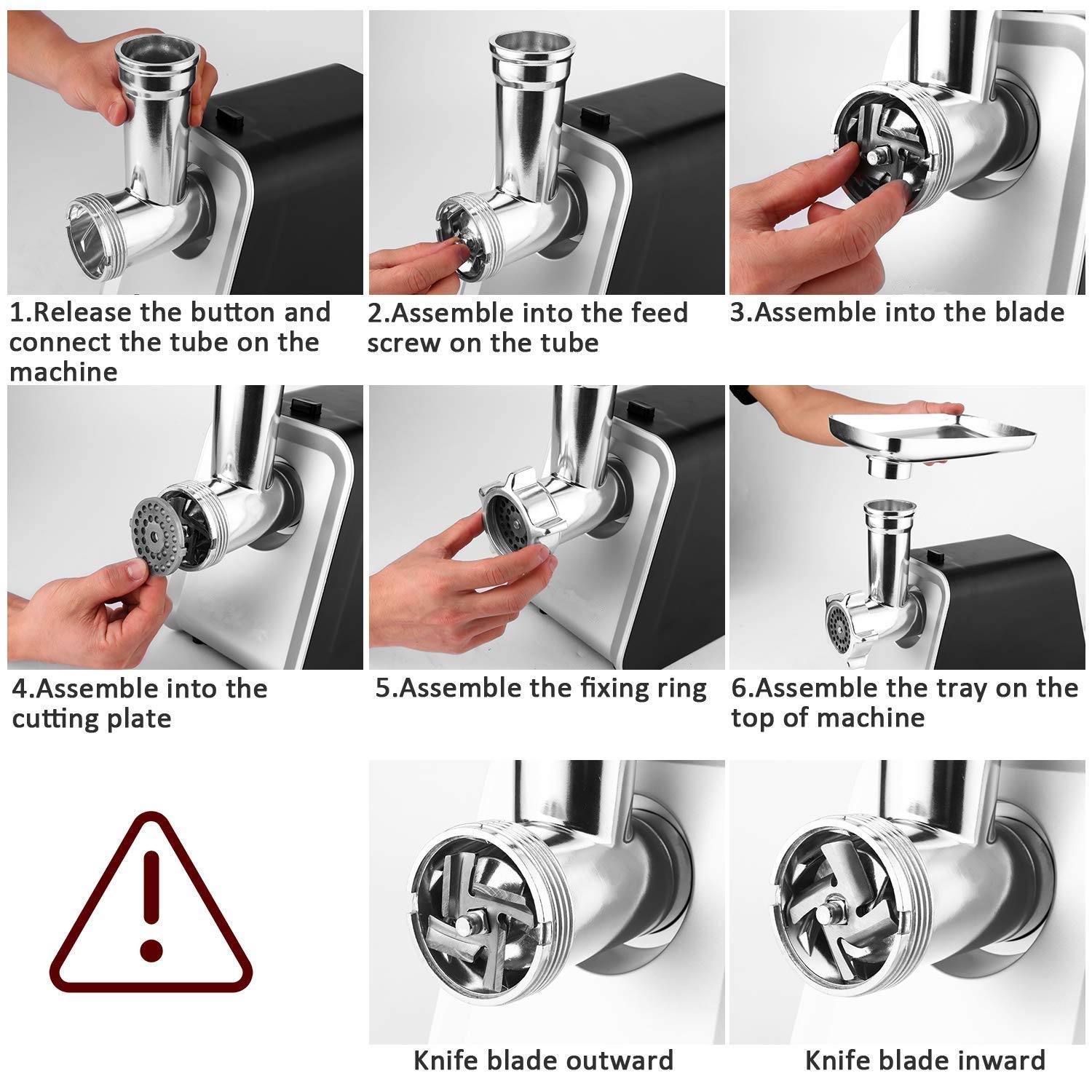 1.Release the button and connect the tube on the machine

2.Assemble into the feed screw on the tube

3.Assemble into the blade

4.Assemble into the cutting plate

5.Assemble the fixing ring

6.Assemble the tray on the top of machine

Knife blade outward

Knife blade inward