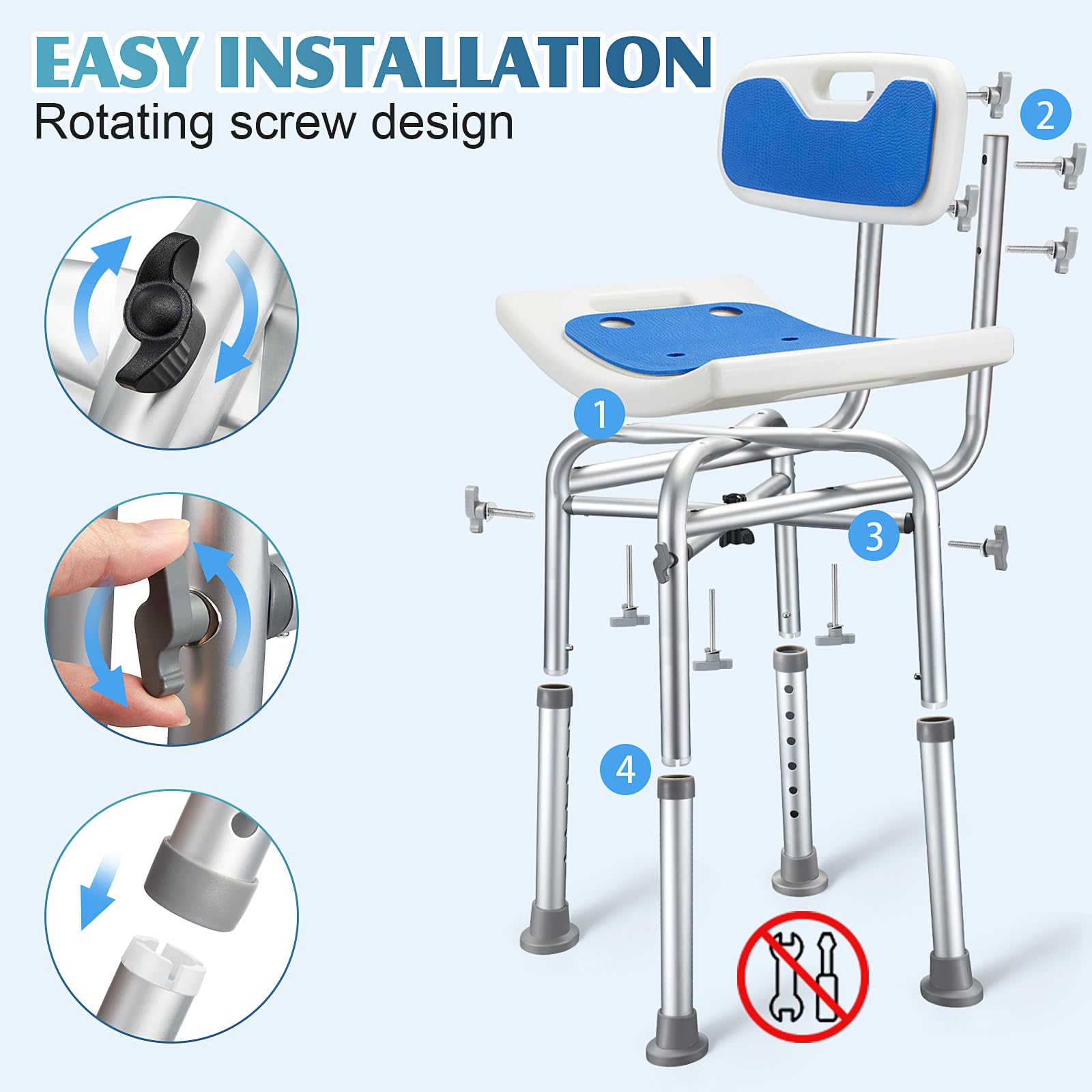 EASY INSTALLATION
Rotating screw design

2

1

3

4