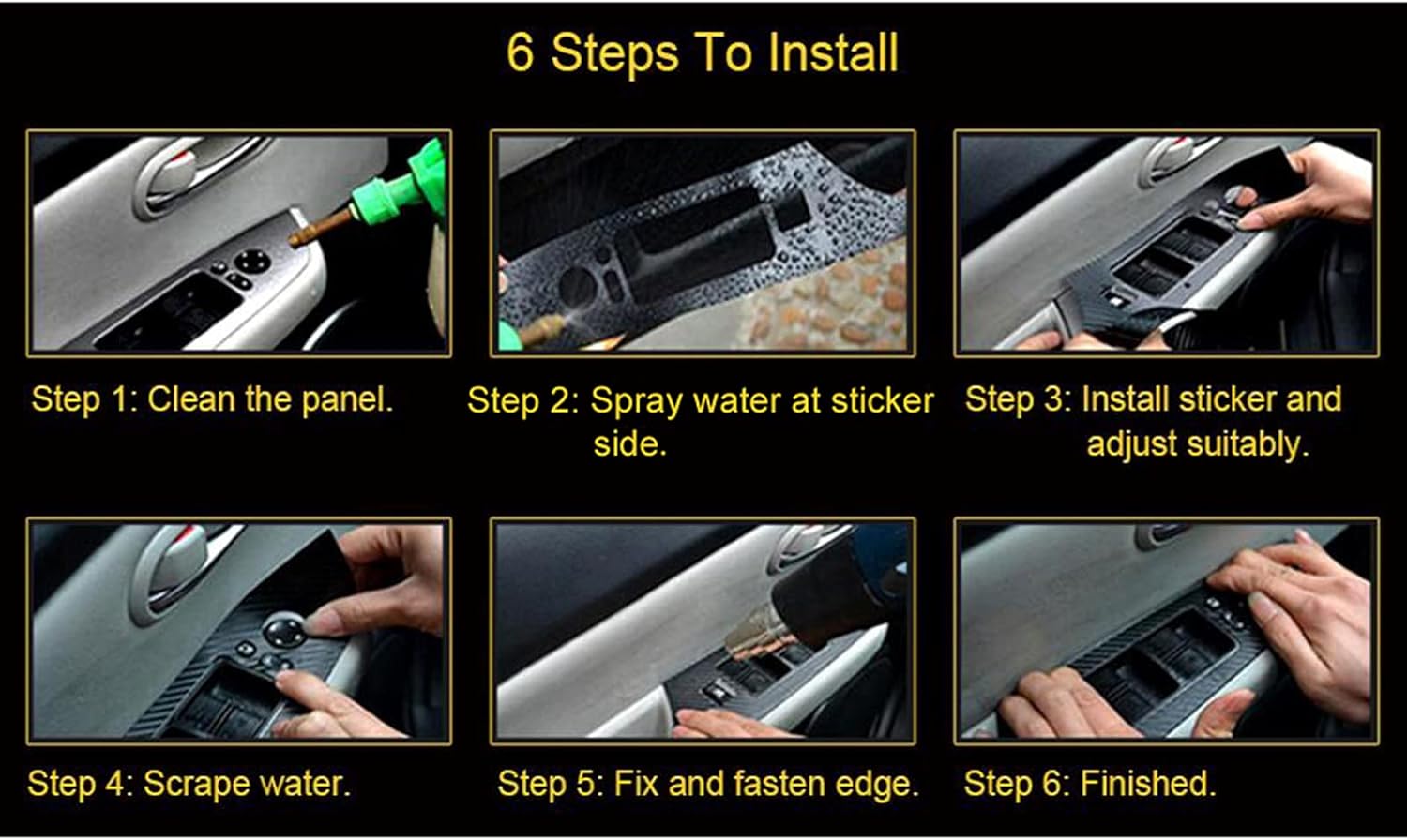 6 Steps To Install

Step 1: Clean the panel.

Step 2: Spray water at sticker side.

Step 3: Install sticker and adjust suitably.

Step 4: Scrape water.

Step 5: Fix and fasten edge.

Step 6: Finished.