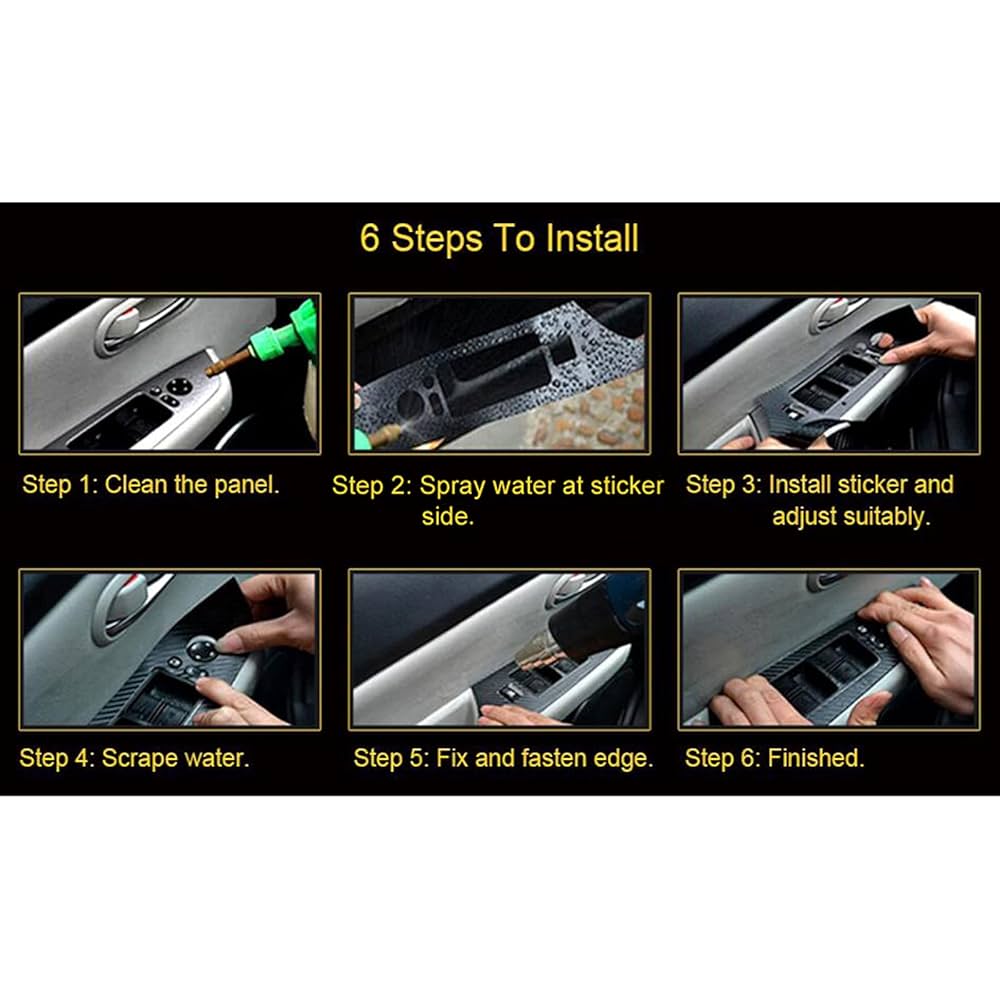 6 Steps To Install

Step 1: Clean the panel.

Step 2: Spray water at sticker side.

Step 3: Install sticker and adjust suitably.

Step 4: Scrape water.

Step 5: Fix and fasten edge.

Step 6: Finished.