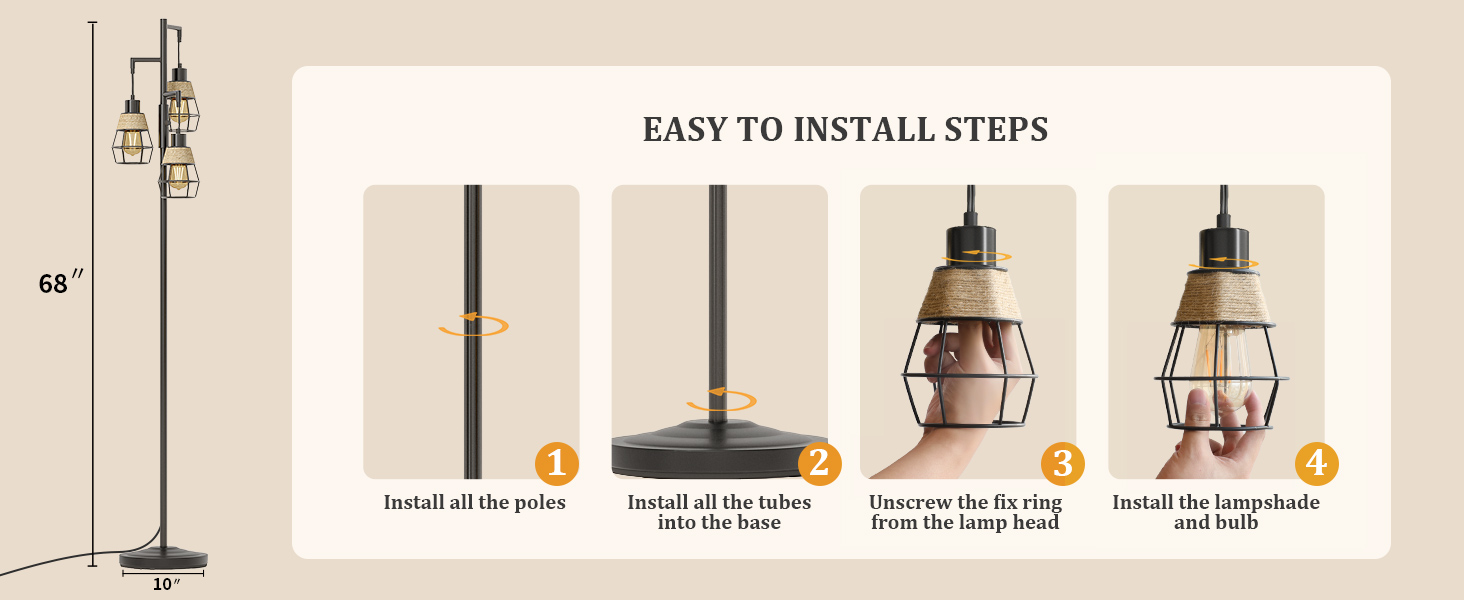 68″

10″

EASY TO INSTALL STEPS

1
Install all the poles

2
Install all the tubes into the base

3
Unscrew the fix ring from the lamp head

4
Install the lampshade and bulb