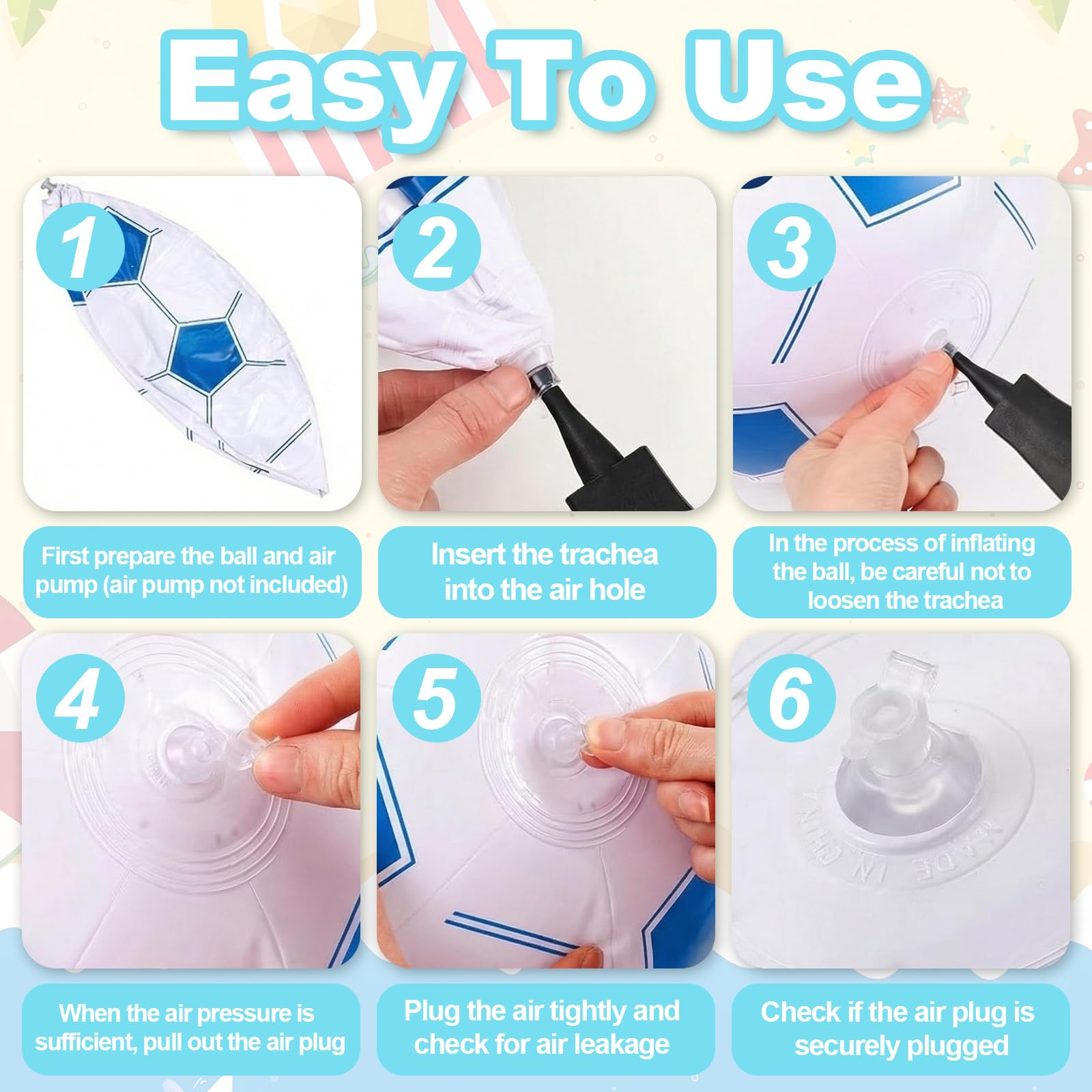 Easy To Use

1

First prepare the ball and air pump (air pump not included)

2

Insert the trachea into the air hole

3

In the process of inflating the ball, be careful not to loosen the trachea

4

When the air pressure is sufficient, pull out the air plug

5

Plug the air tightly and check for air leakage

6

MADE IN CHINA

Check if the air plug is securely plugged