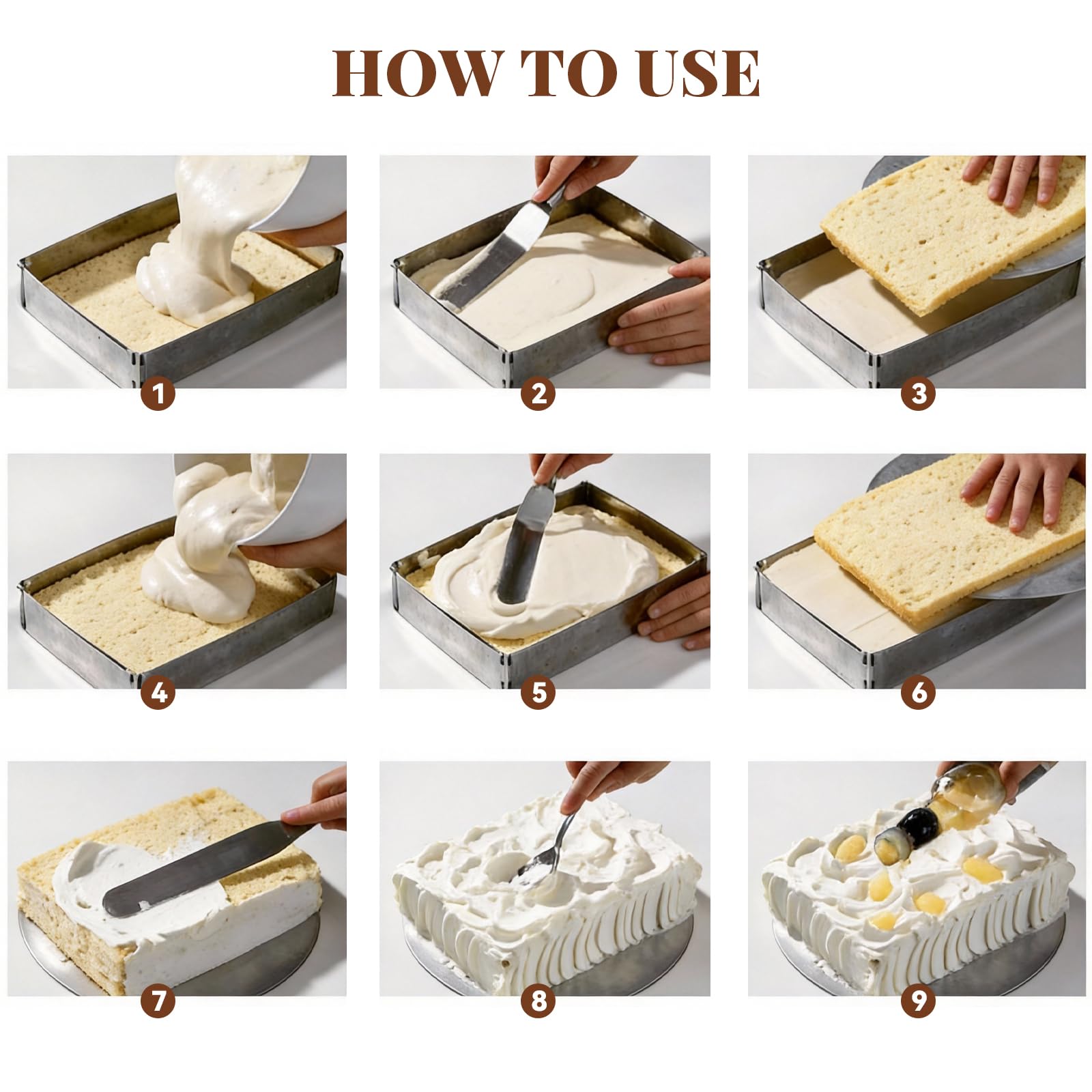 HOW TO USE

1

2

3

4

5

6

7

8

9