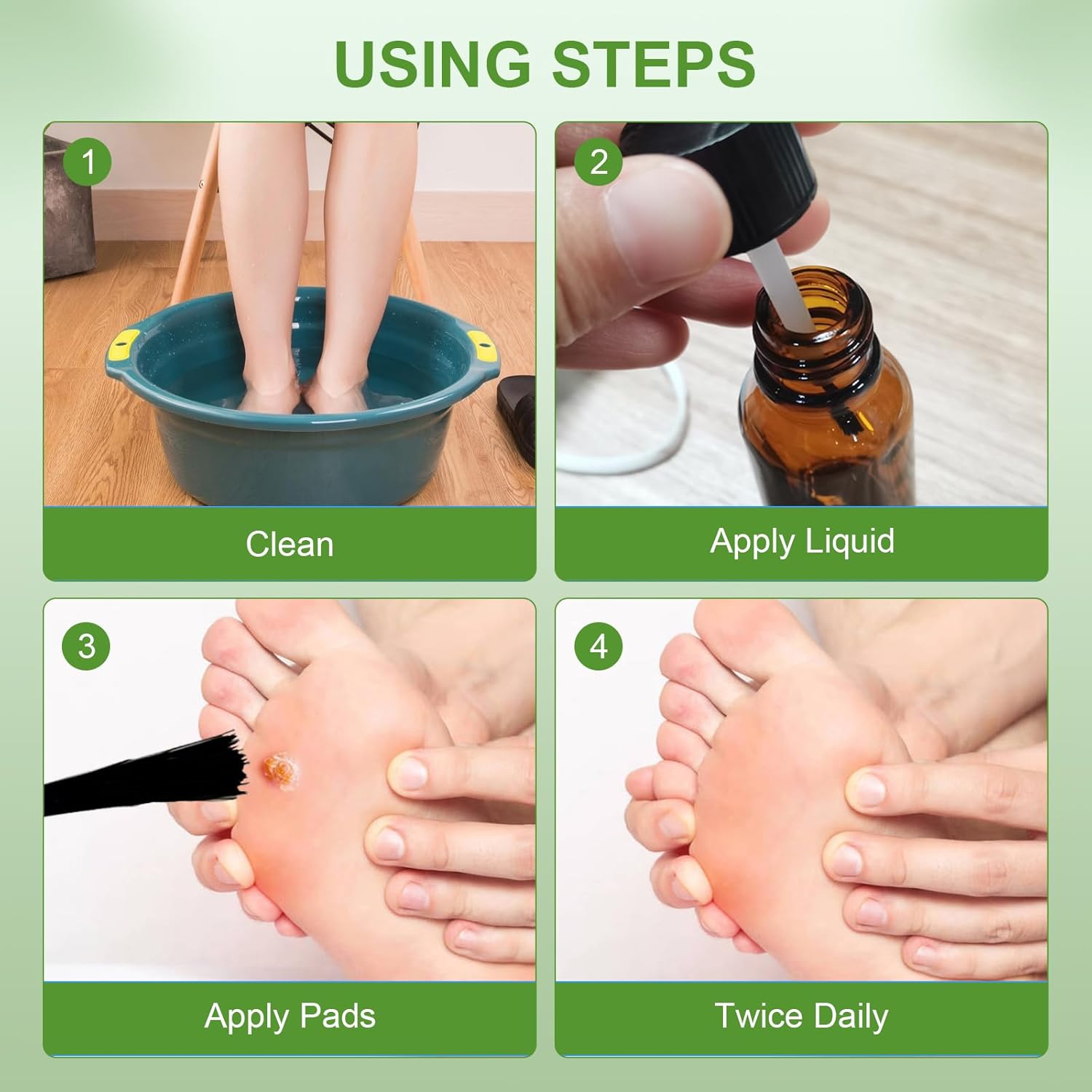 USING STEPS

1

Clean

2

Apply Liquid

3

Apply Pads

4

Twice Daily