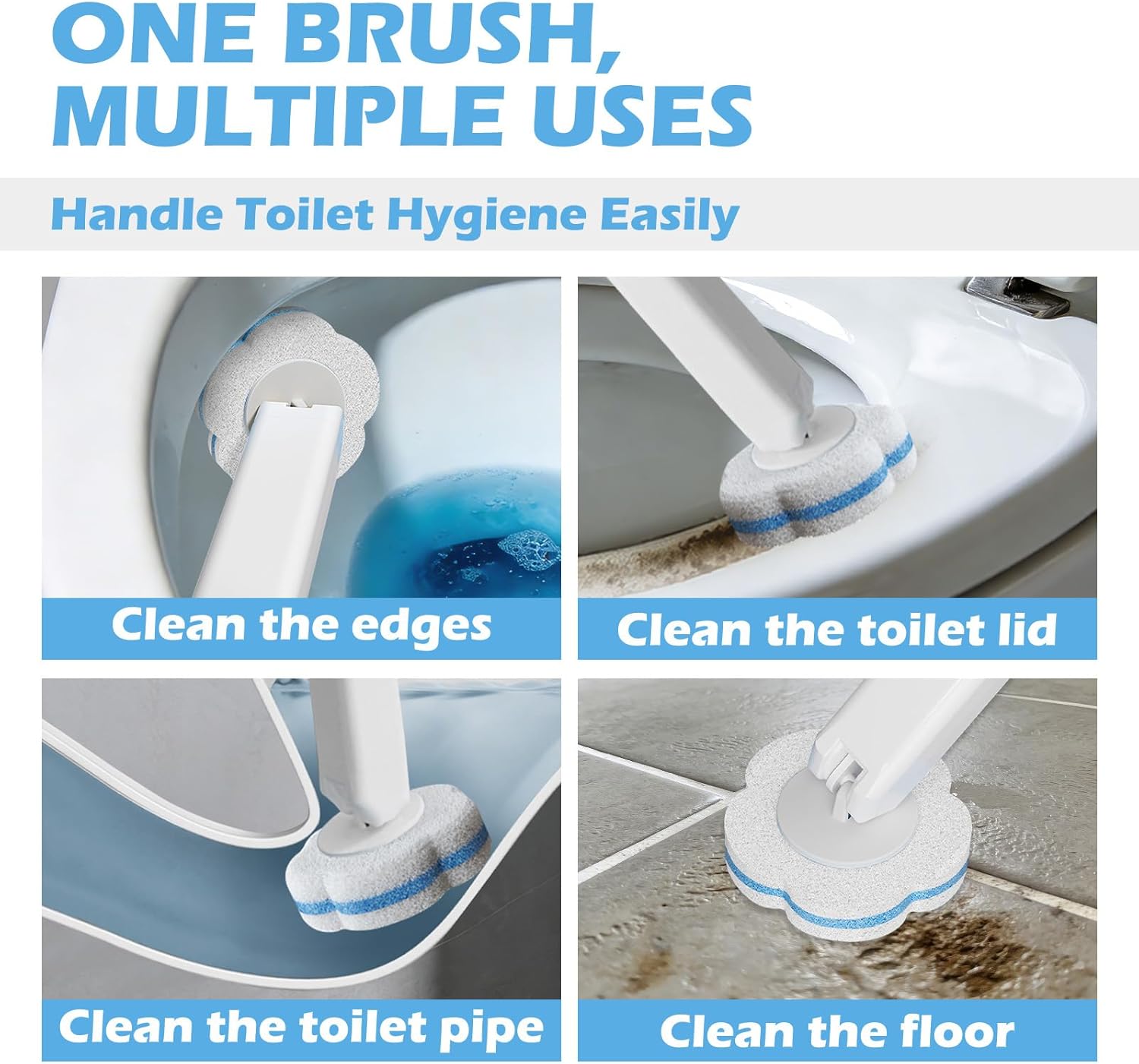 ONE BRUSH, MULTIPLE USES

Handle Toilet Hygiene Easily

Clean the edges

Clean the toilet lid

Clean the toilet pipe

Clean the floor