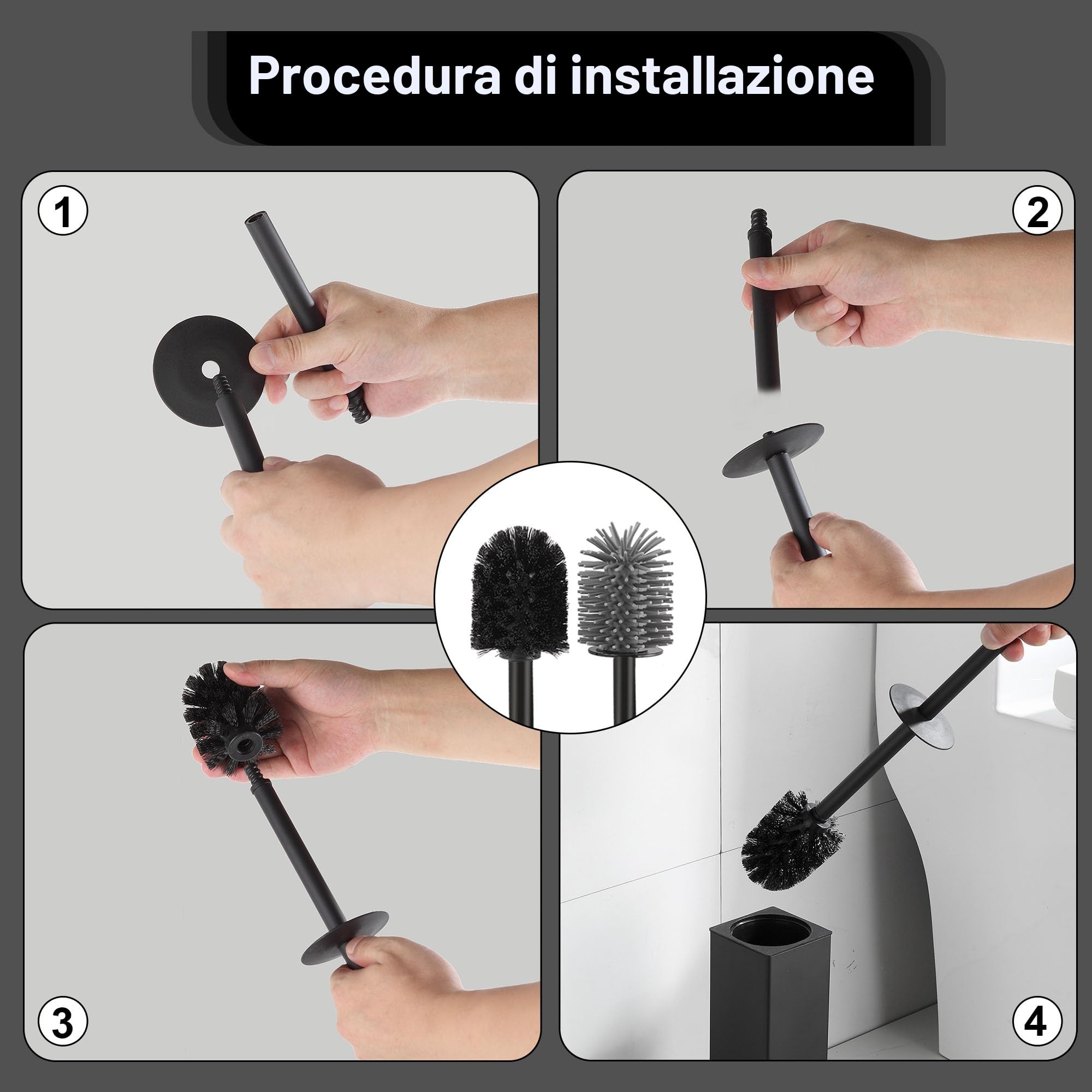 Procedura di installazione

1

2

3

4