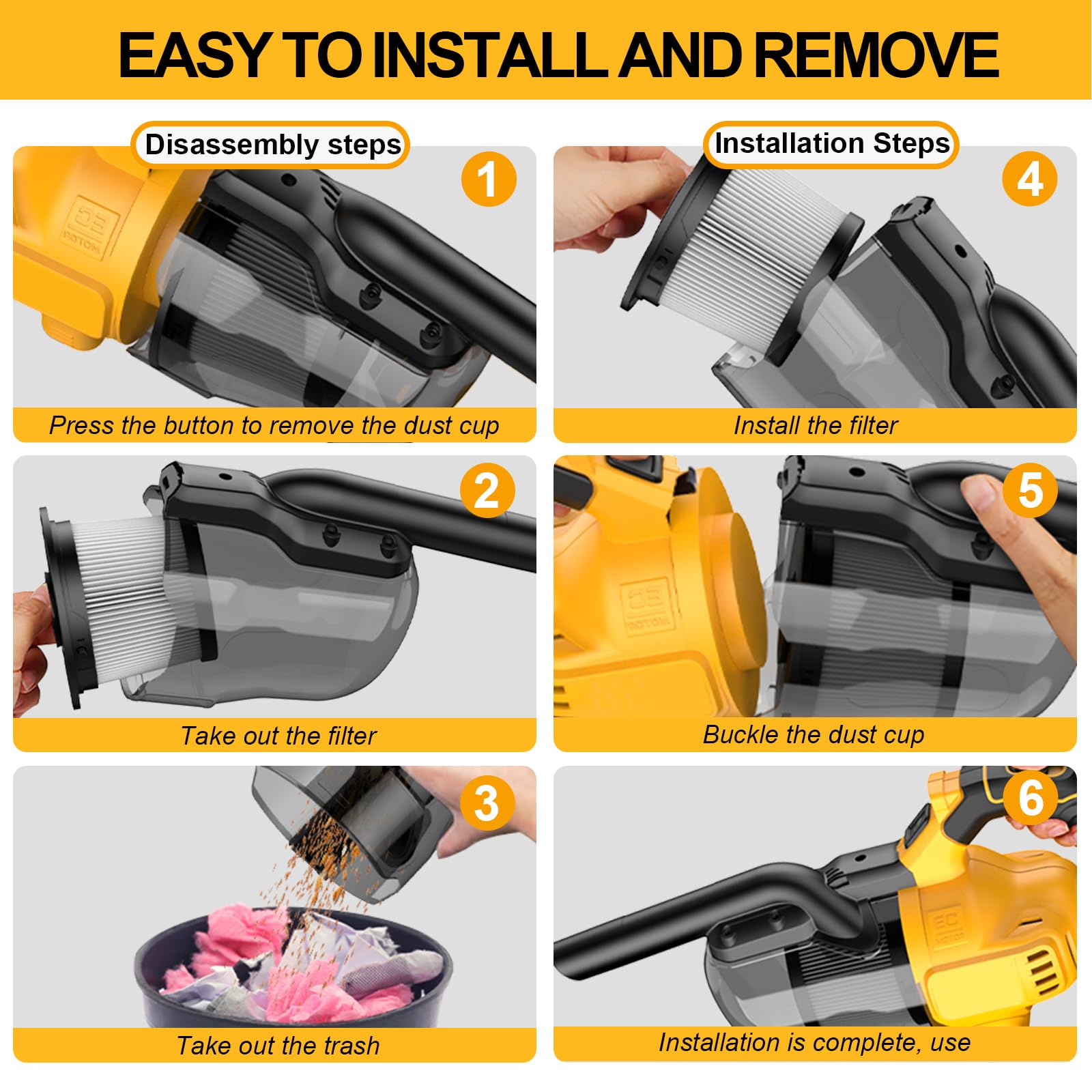 EASY TO INSTALL AND REMOVE

Disassembly steps

1

EC MOTOR

Press the button to remove the dust cup

2

Take out the filter

3

Take out the trash

Installation Steps

4

Install the filter

5

EC MOTOR

Buckle the dust cup

6

EC MOTOR

Installation is complete, use