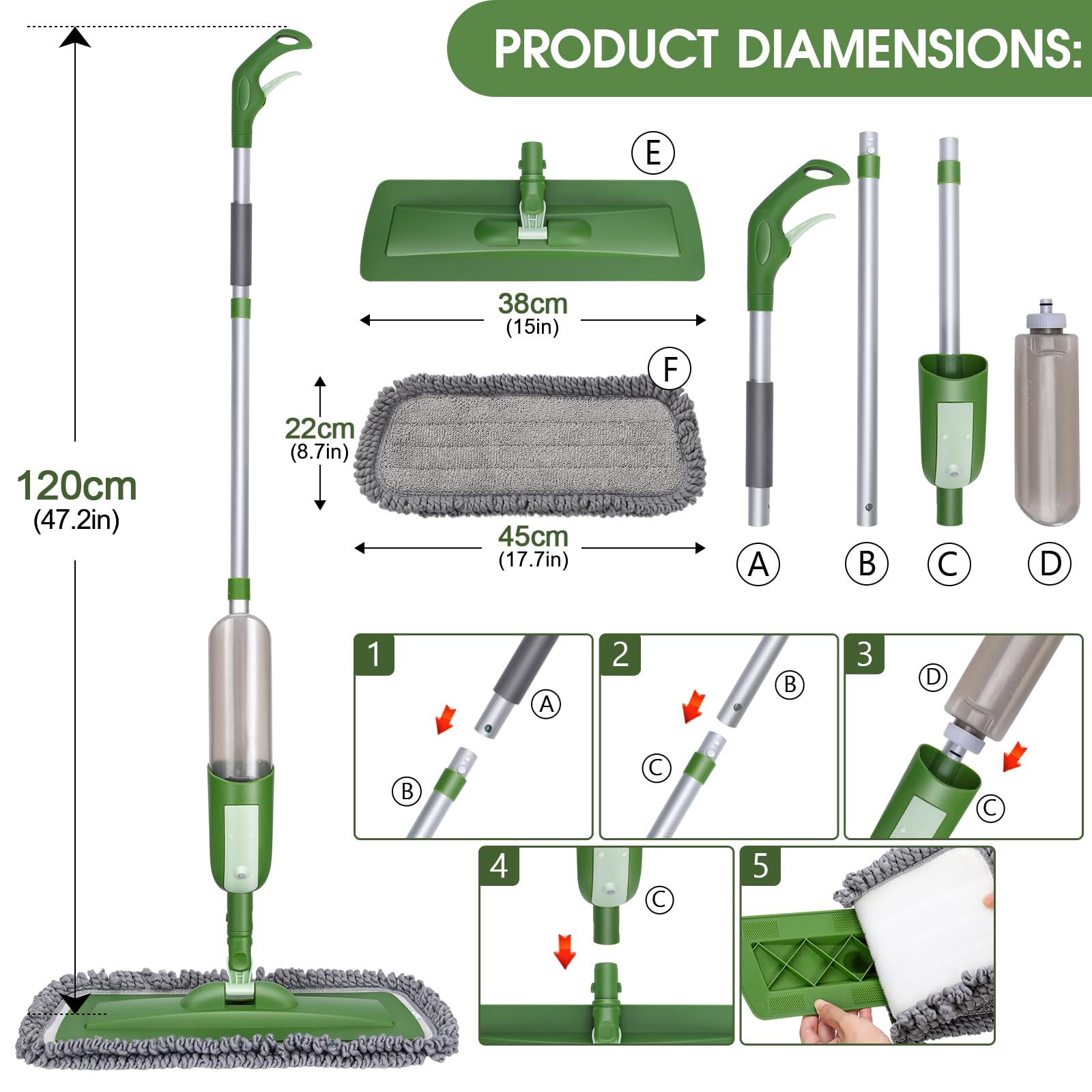 PRODUCT DIAMENSIONS:

120cm
(47.2in)

E

38cm
(15in)

F

22cm
(8.7in)

45cm
(17.7in)

A
B
C
D

1
A
B

2
B
C

3
D
C

4
C

5