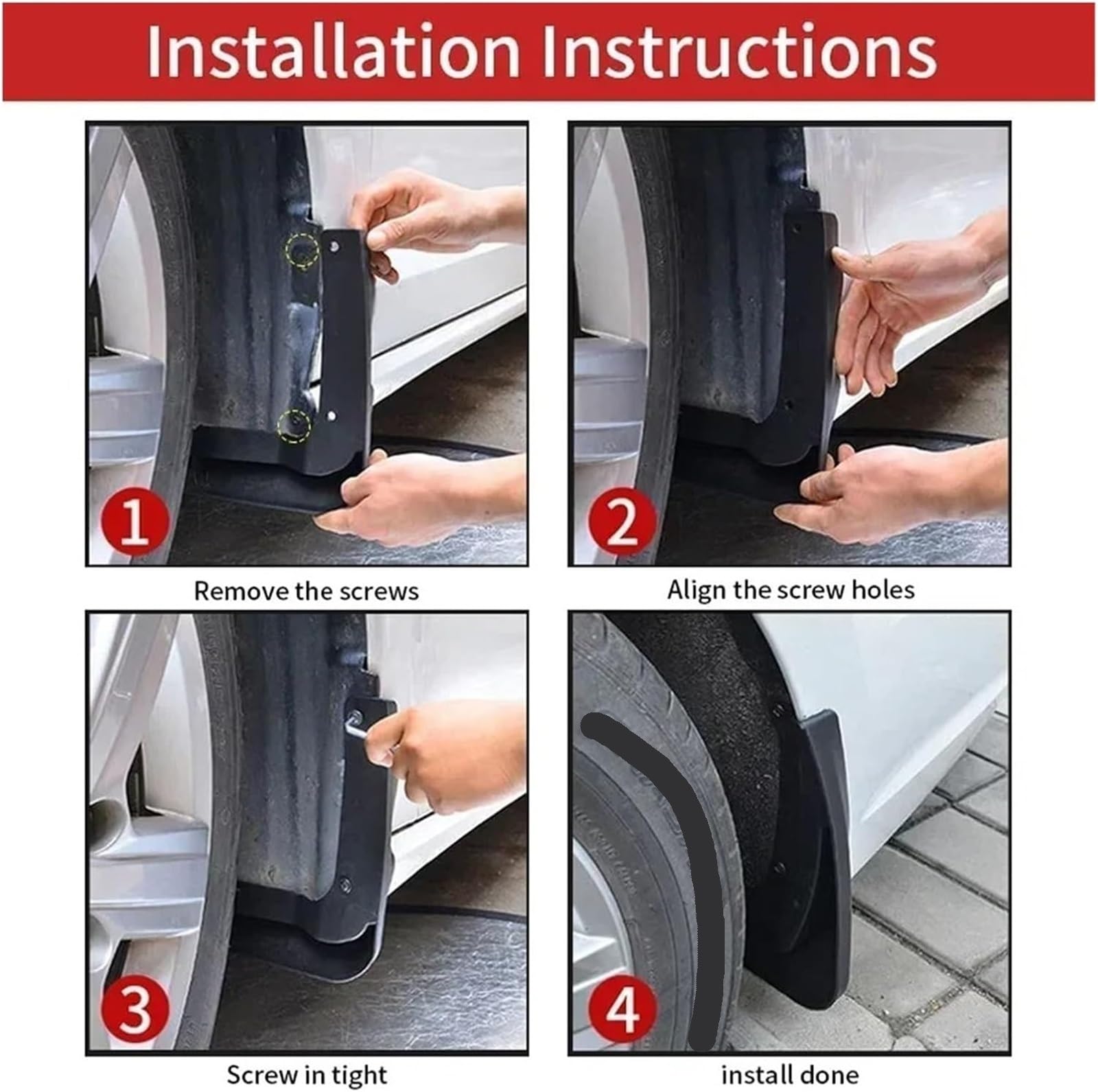 Installation Instructions

1

Remove the screws

2

Align the screw holes

3

Screw in tight

4

install done