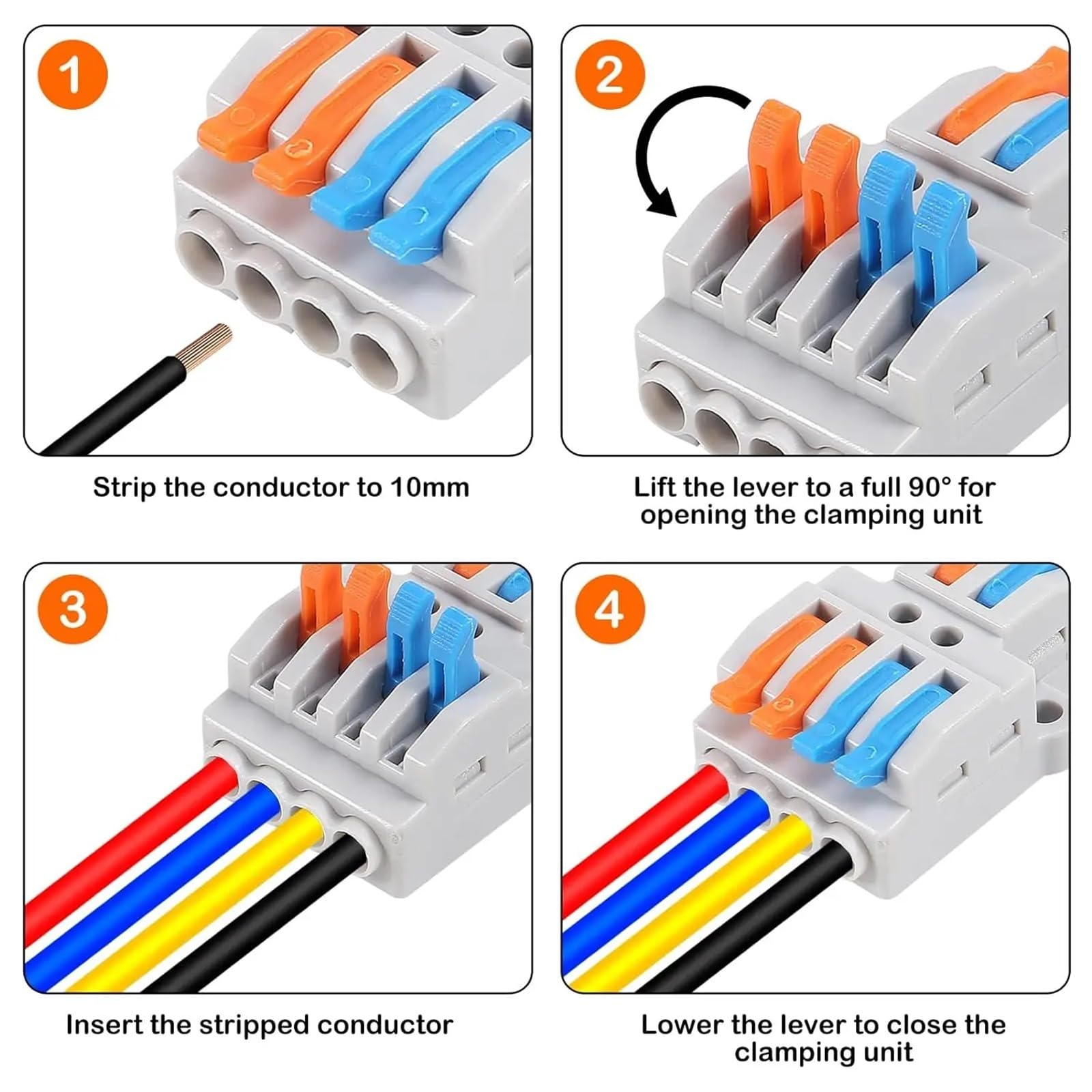 1

Strip the conductor to 10mm

2

Lift the lever to a full 90° for opening the clamping unit

3

Insert the stripped conductor

4

Lower the lever to close the clamping unit